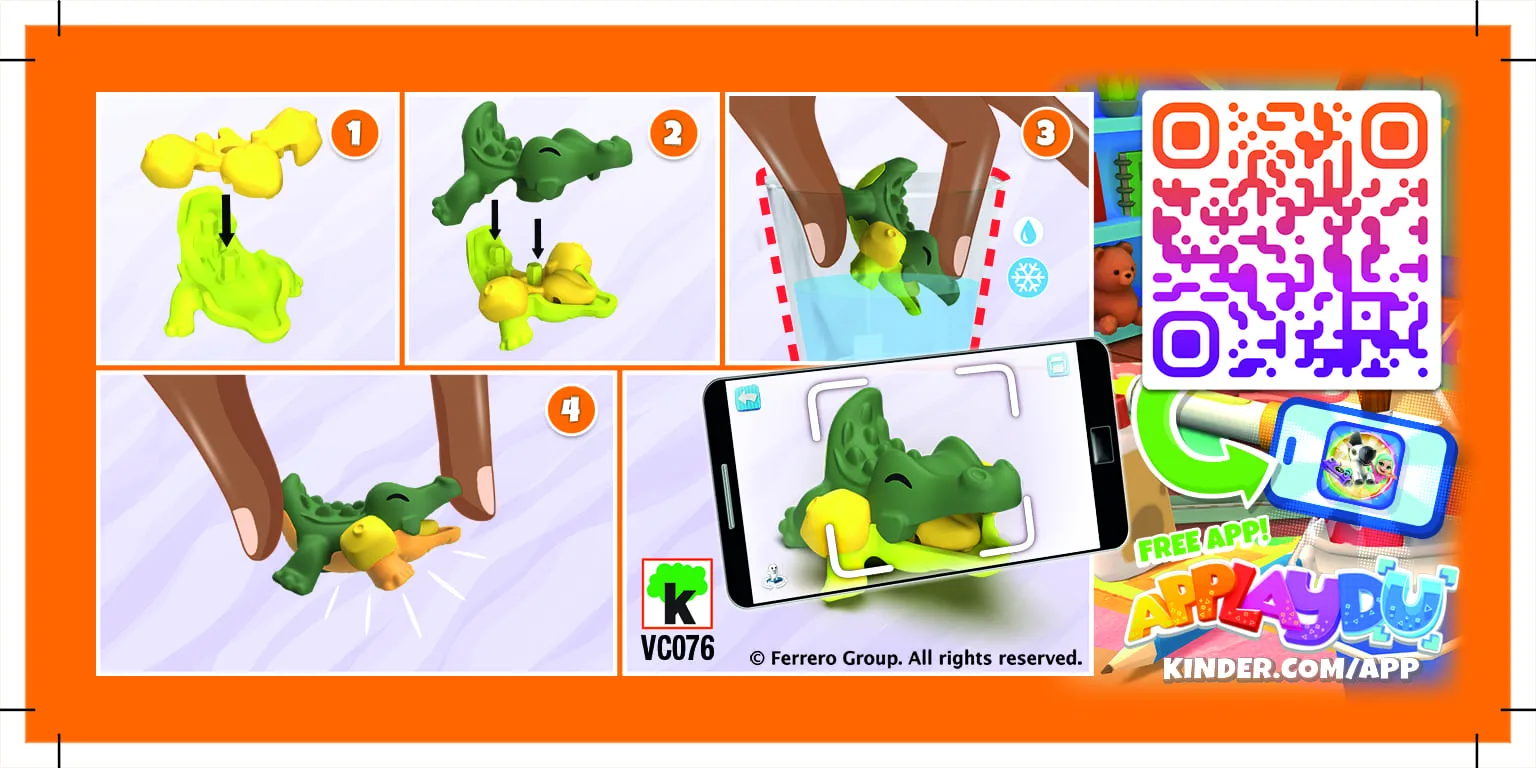 1

2

3

4

k
VC076

© Ferrero Group. All rights reserved.

FREE APP!
APPLAYDU
KINDER.COM/APP