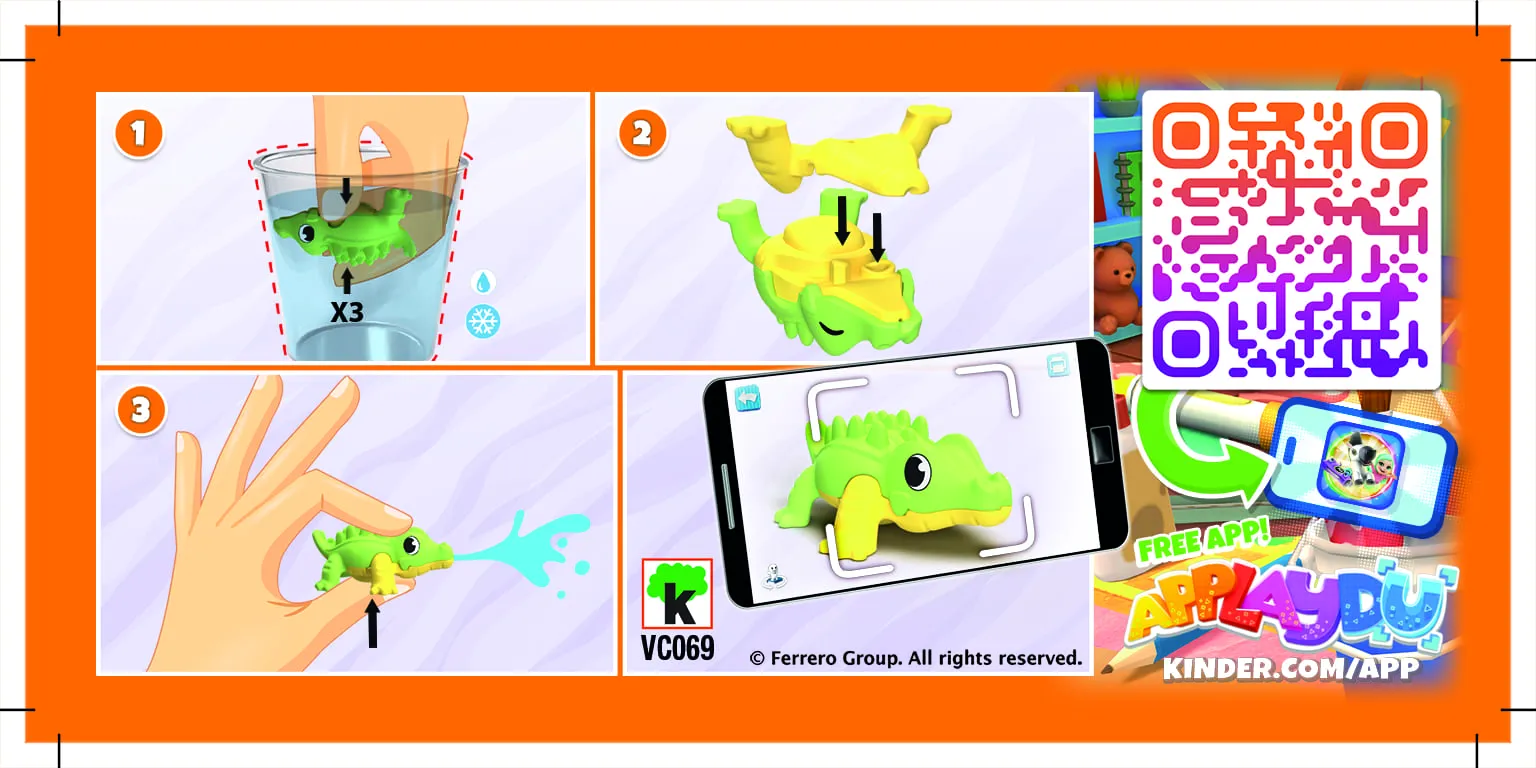 1

X3

2

3

k

VC069

© Ferrero Group. All rights reserved.

FREE APP!

APPLAYDU

KINDER.COM/APP