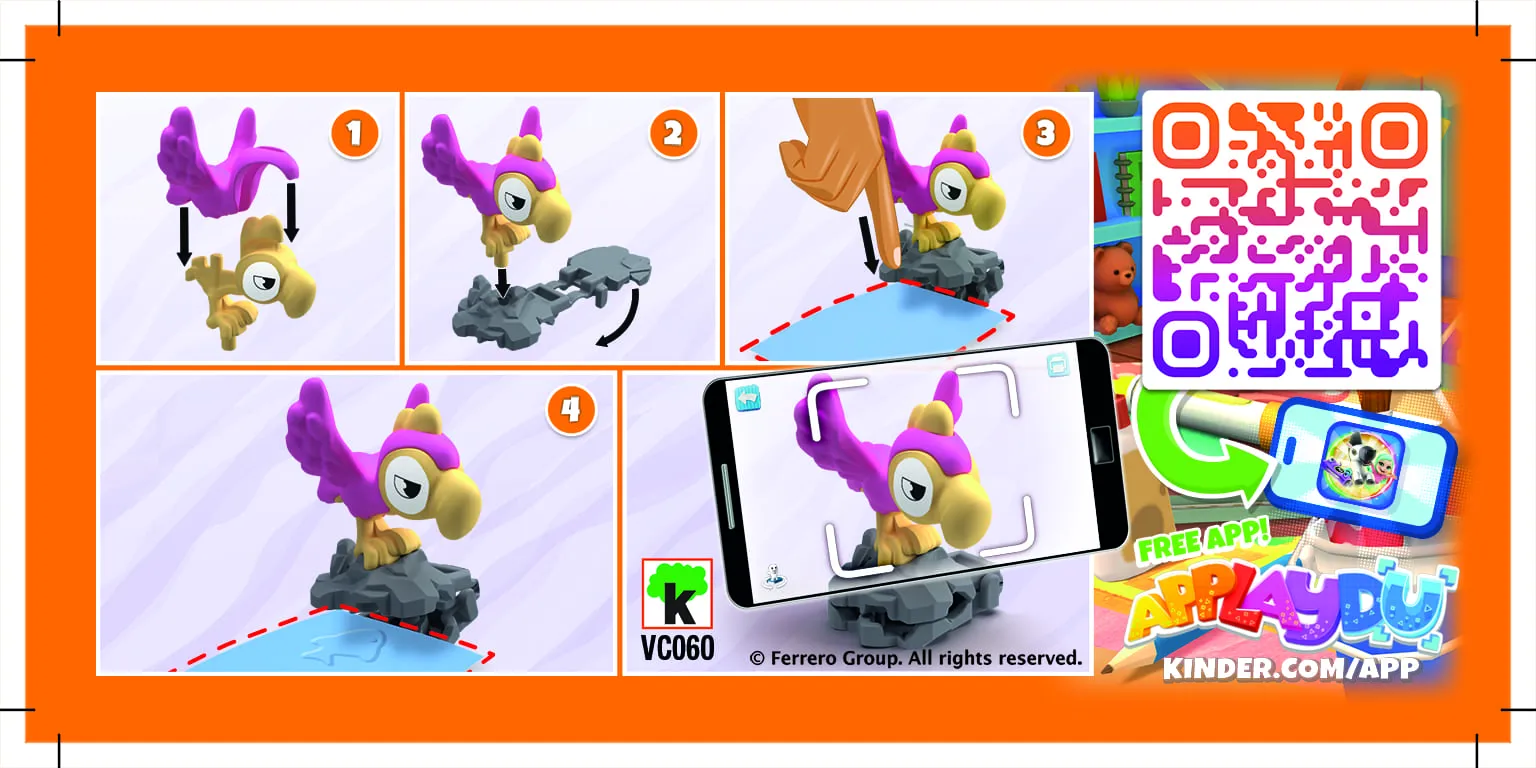 1

2

3

4

k
VC060

© Ferrero Group. All rights reserved.

FREE APP!
APPLAYDU
KINDER.COM/APP