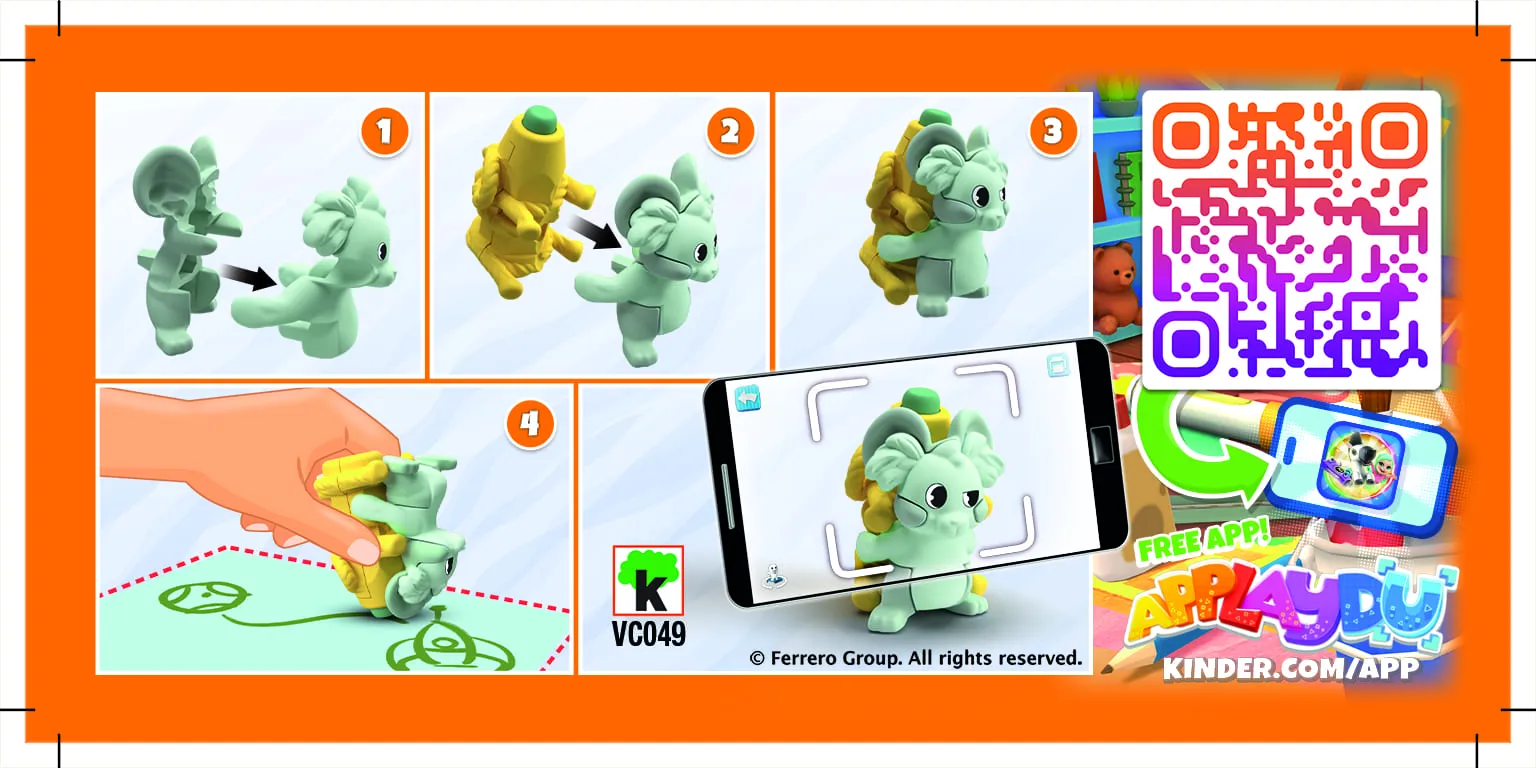 1

2

3

4

k
VC049

© Ferrero Group. All rights reserved.

FREE APP!
APPLAYDU
KINDER.COM/APP