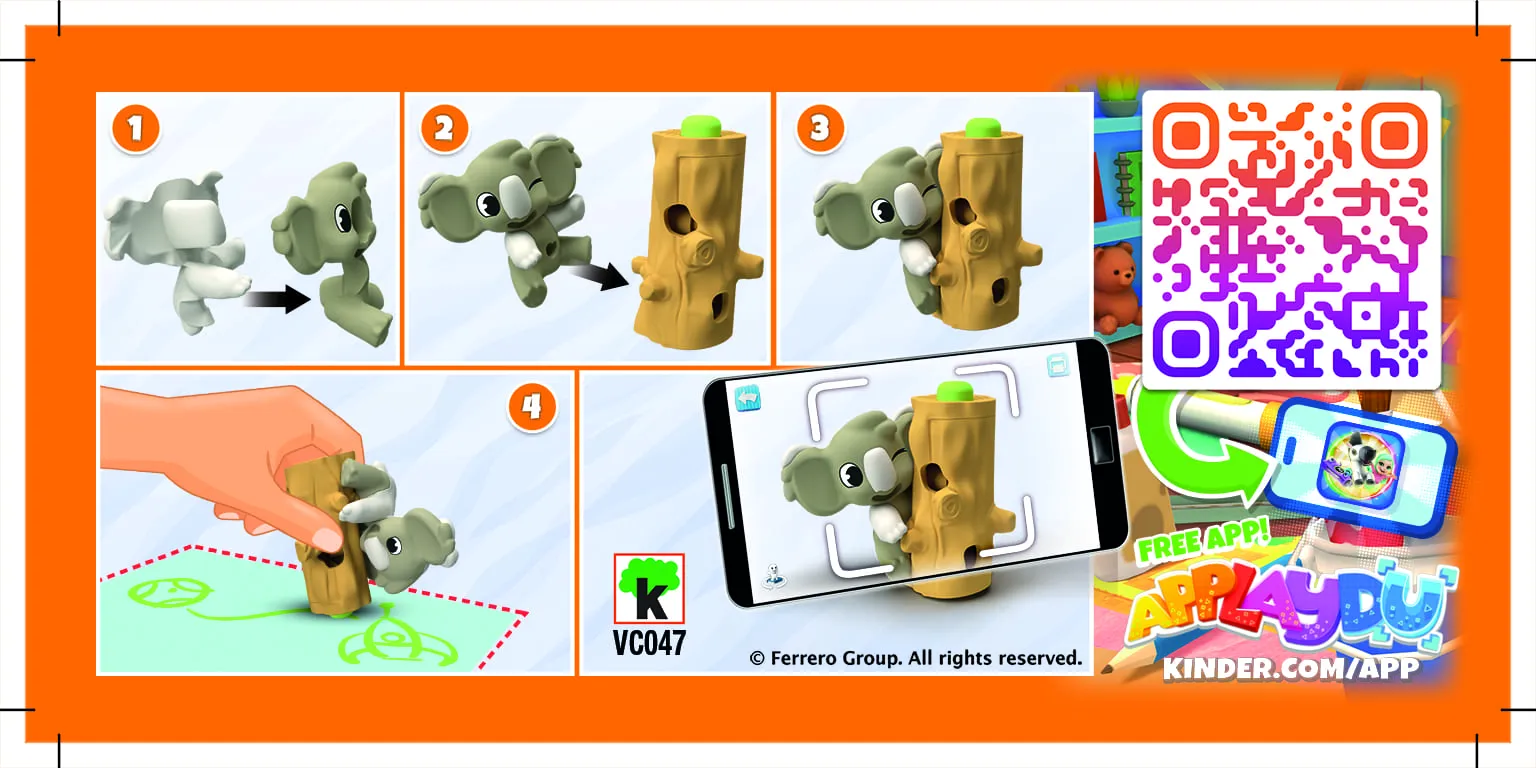 1

2

3

4

k
VC047

© Ferrero Group. All rights reserved.

FREE APP!

APPLAYDU

KINDER.COM/APP