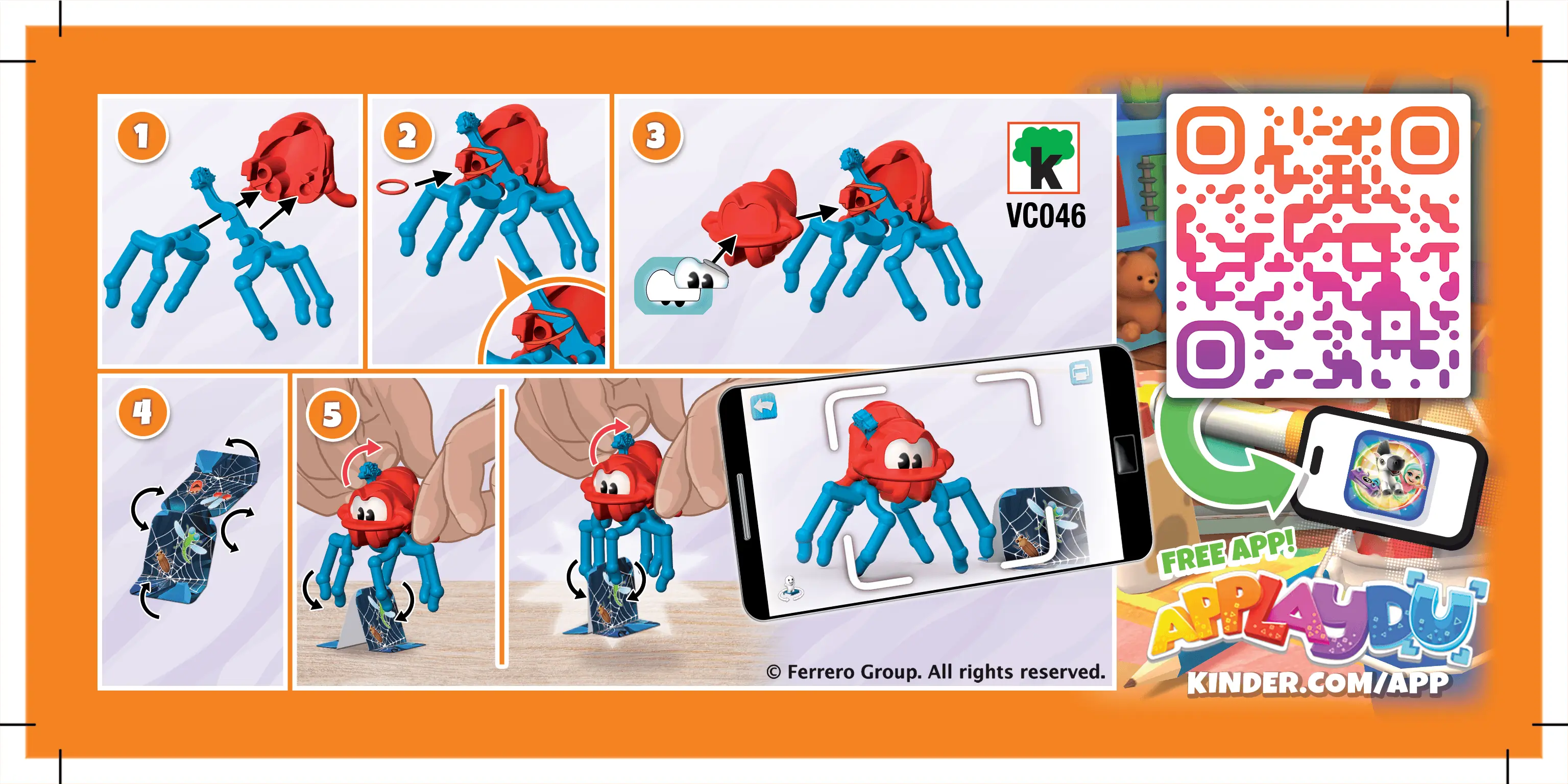 1

2

3

k
VC046

4

5

© Ferrero Group. All rights reserved.

FREE APP!
APPLAYDU
KINDER.COM/APP