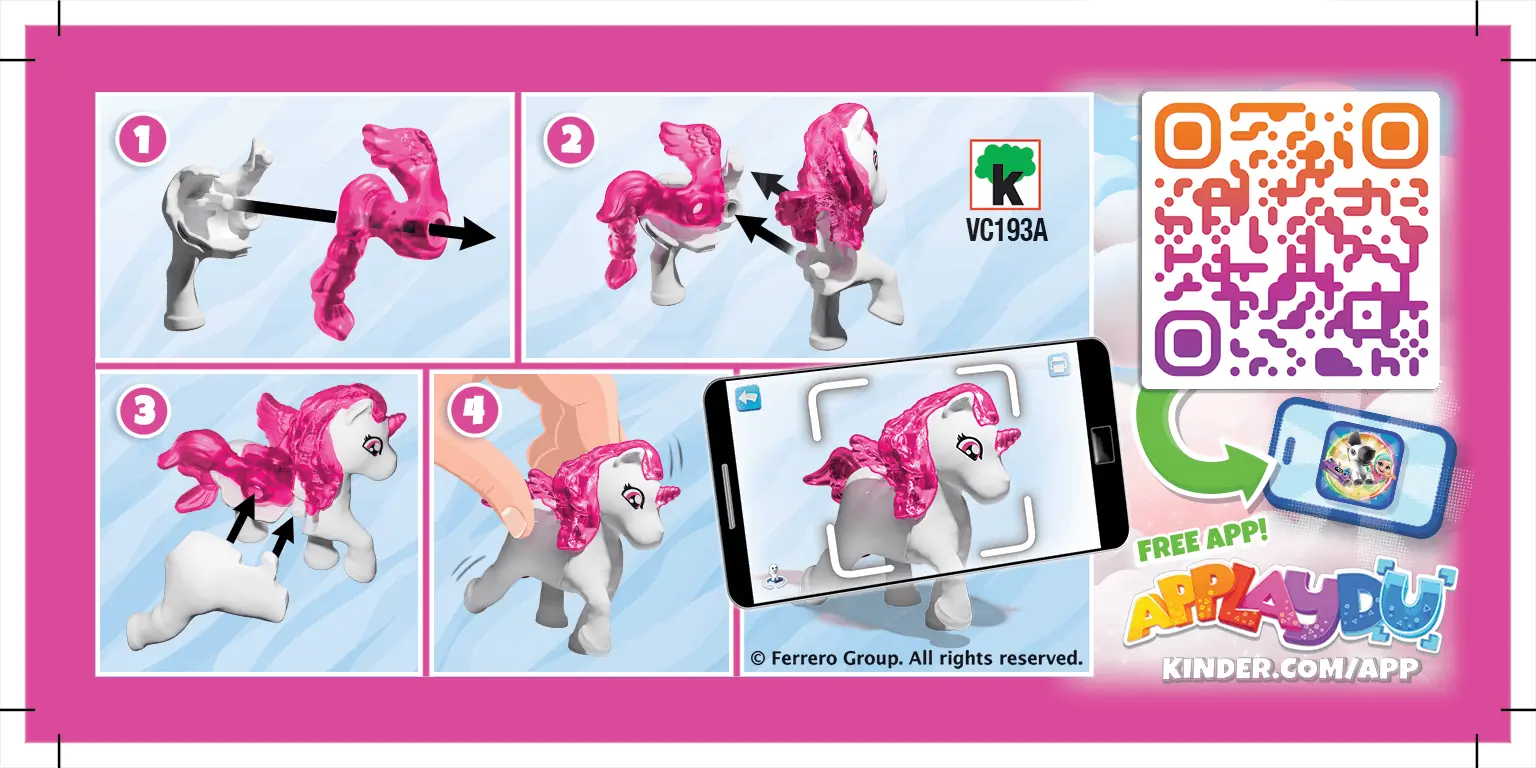 1

2

k
VC193A

3

4

© Ferrero Group. All rights reserved.

FREE APP!
APPLAYDU
KINDER.COM/APP