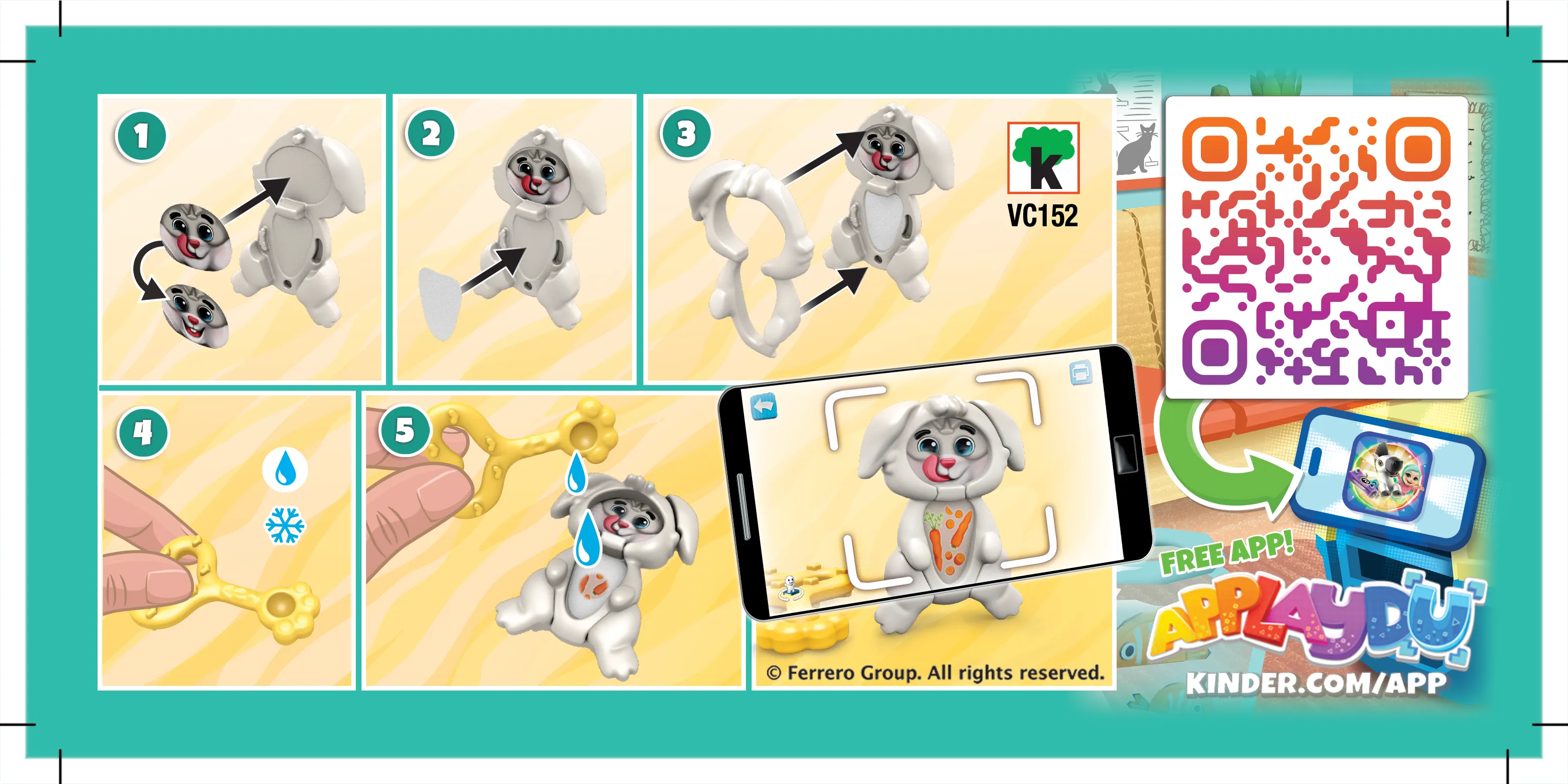 1

2

3

k
VC152

4

5

© Ferrero Group. All rights reserved.

FREE APP!
APPLAYDU
KINDER.COM/APP