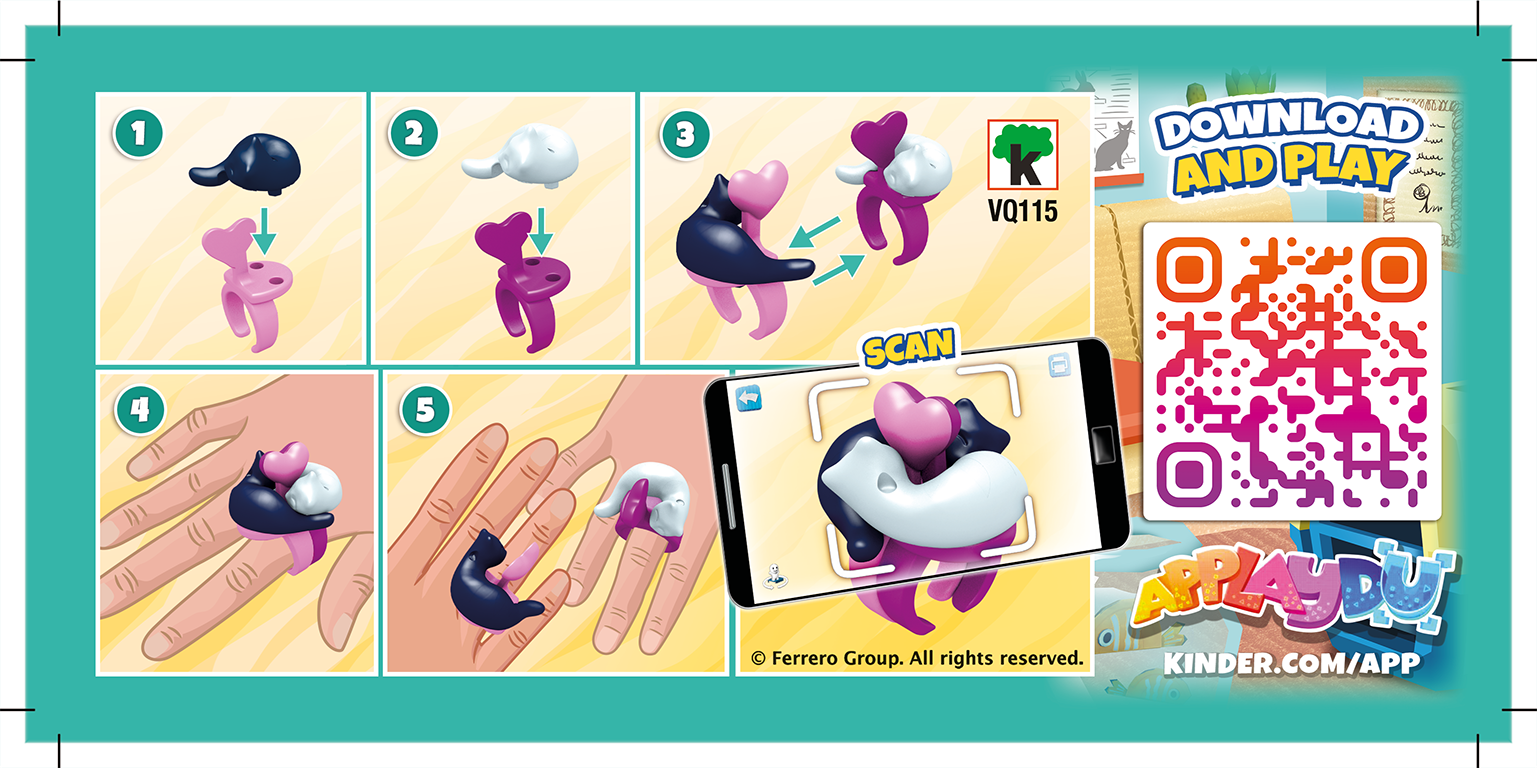 1

2

3

k
VQ115

4

5

SCAN

© Ferrero Group. All rights reserved.

DOWNLOAD AND PLAY

APPLAYDU

KINDER.COM/APP