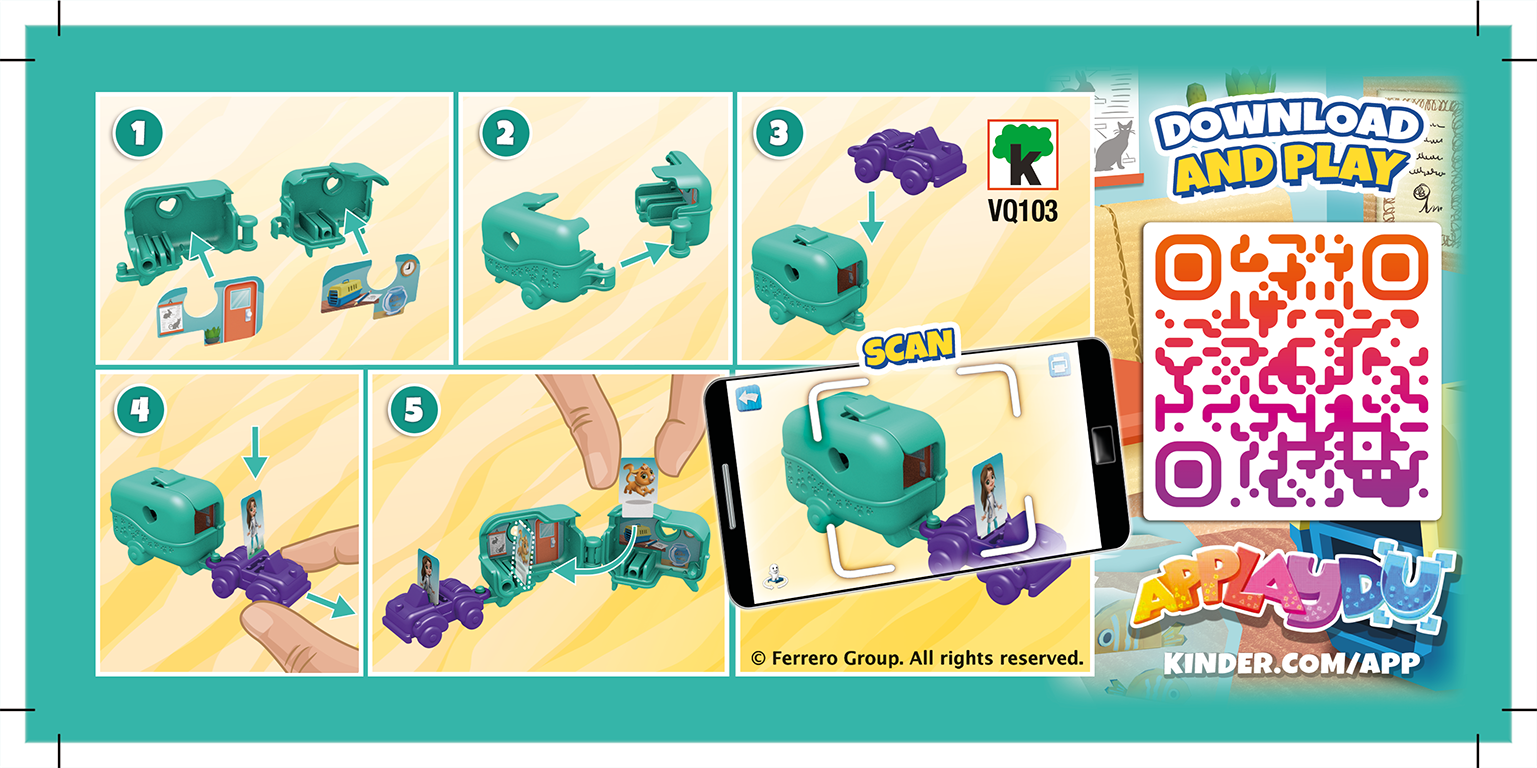 1

2

3

k
VQ103

4

5

SCAN

© Ferrero Group. All rights reserved.

DOWNLOAD AND PLAY

APPLAYDU

KINDER.COM/APP