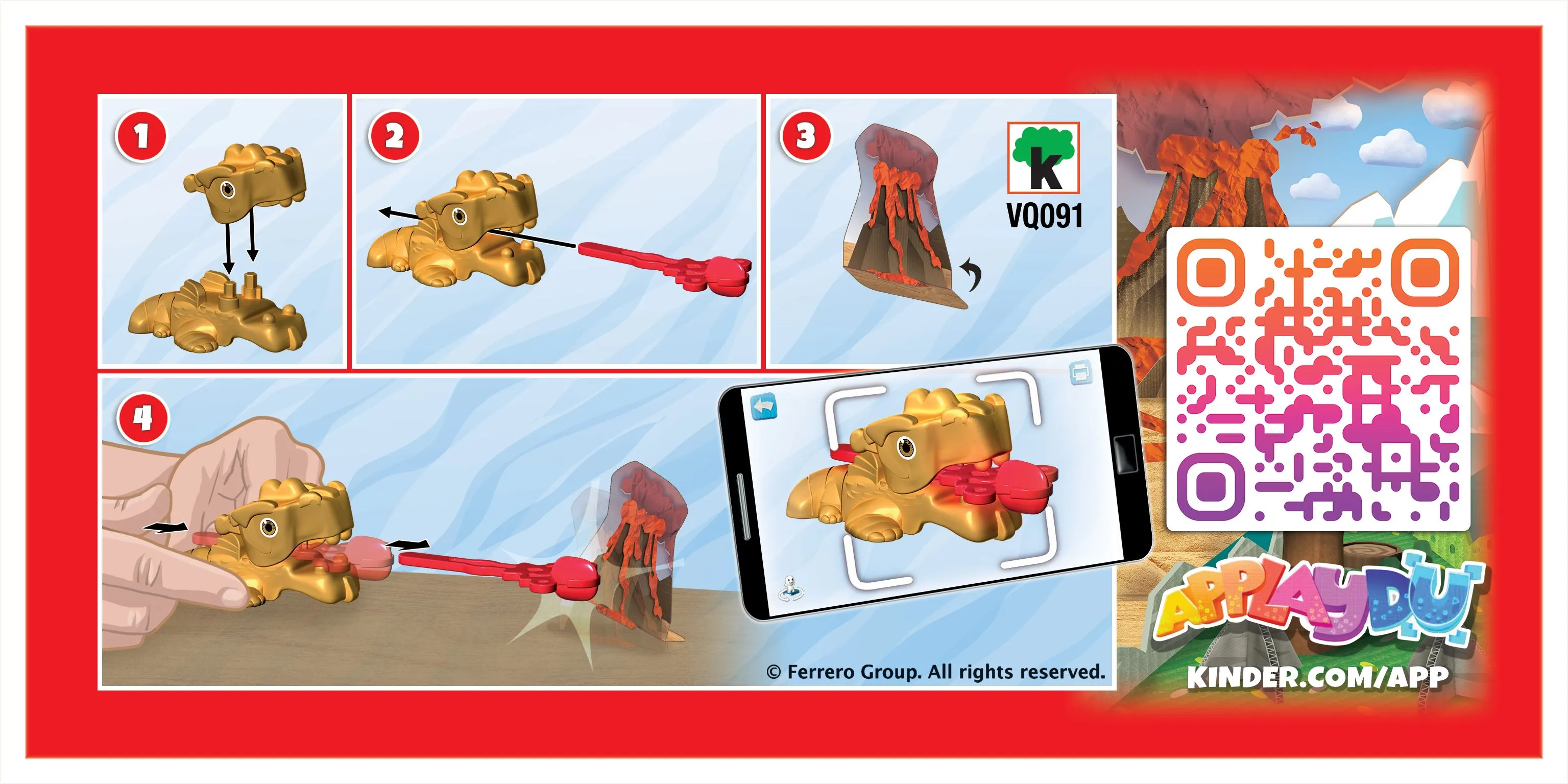 1

2

3

k
VQ091

4

© Ferrero Group. All rights reserved.

APPLAYDU

KINDER.COM/APP