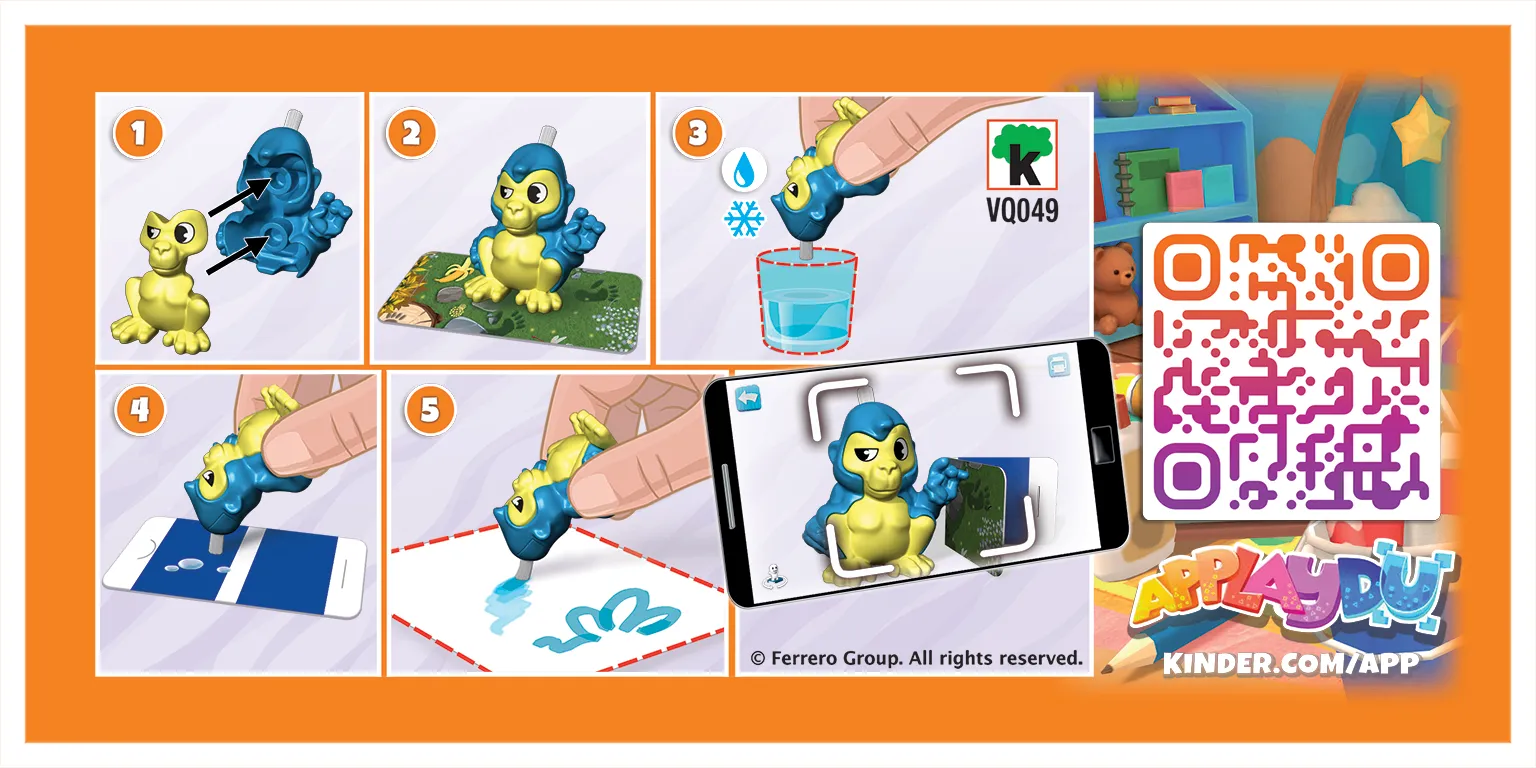 1

2

3

k
VQ049

4

5

© Ferrero Group. All rights reserved.

APPLAYDU

KINDER.COM/APP