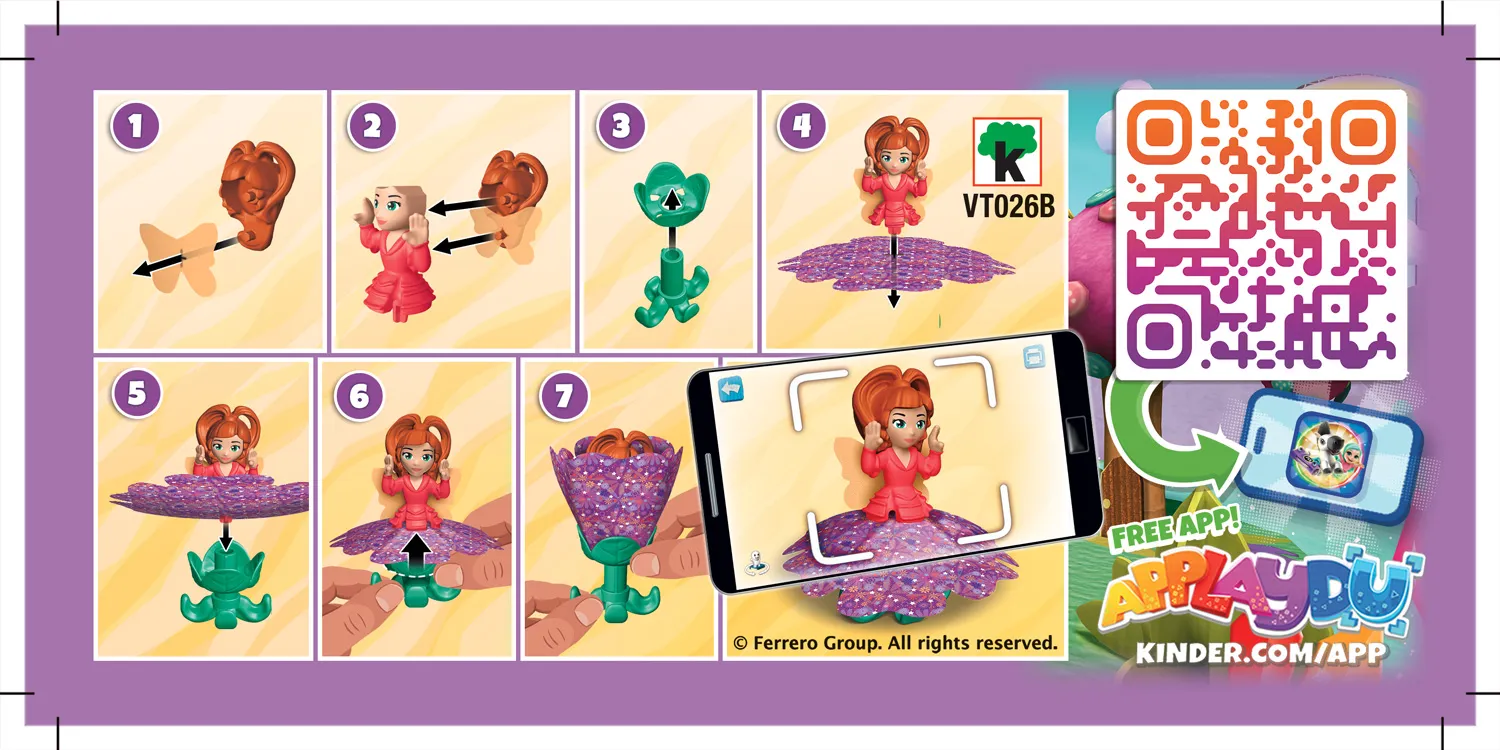 1

2

3

4

k
VT026B

5

6

7

© Ferrero Group. All rights reserved.

FREE APP!

APPLAYDU

KINDER.COM/APP