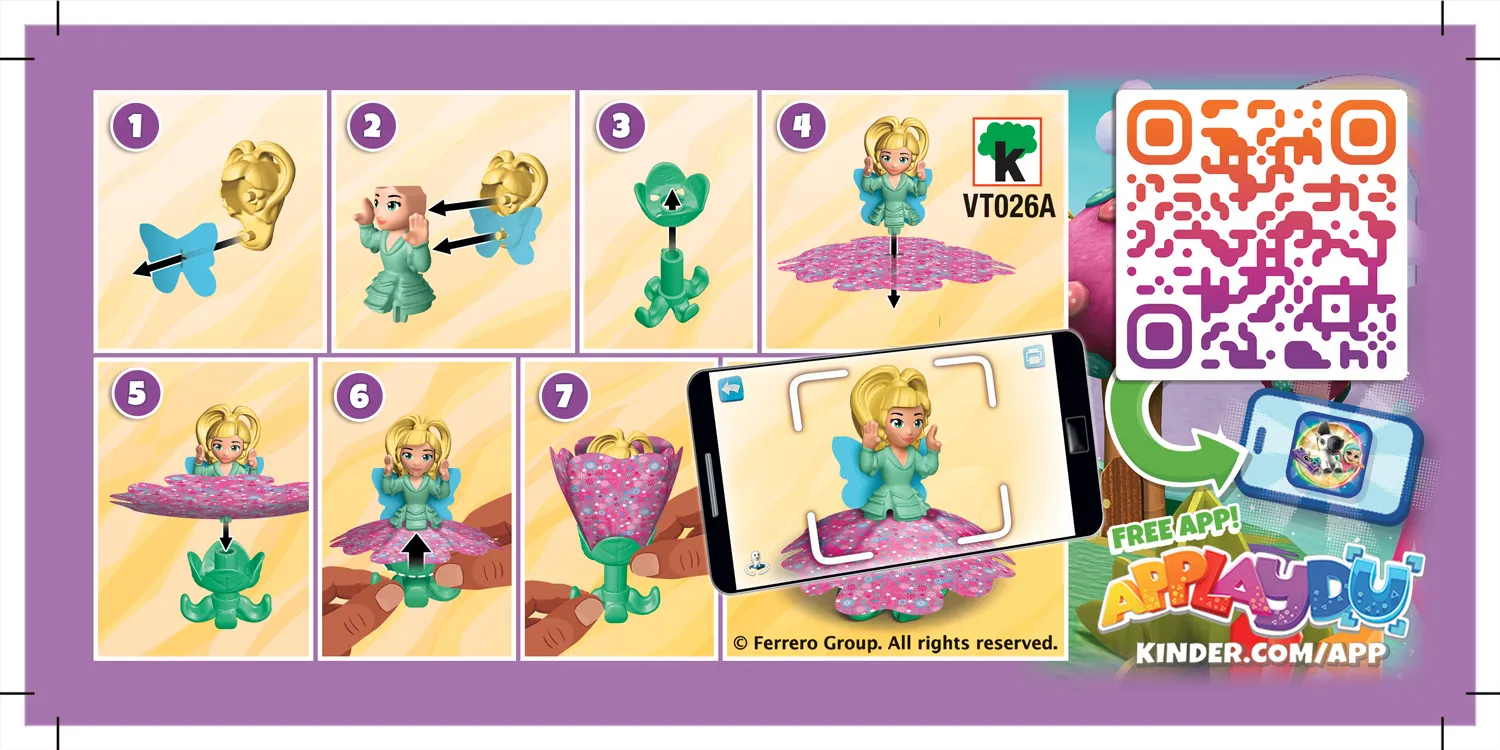 1

2

3

4

k
VT026A

5

6

7

© Ferrero Group. All rights reserved.

FREE APP!
APPLAYDU
KINDER.COM/APP