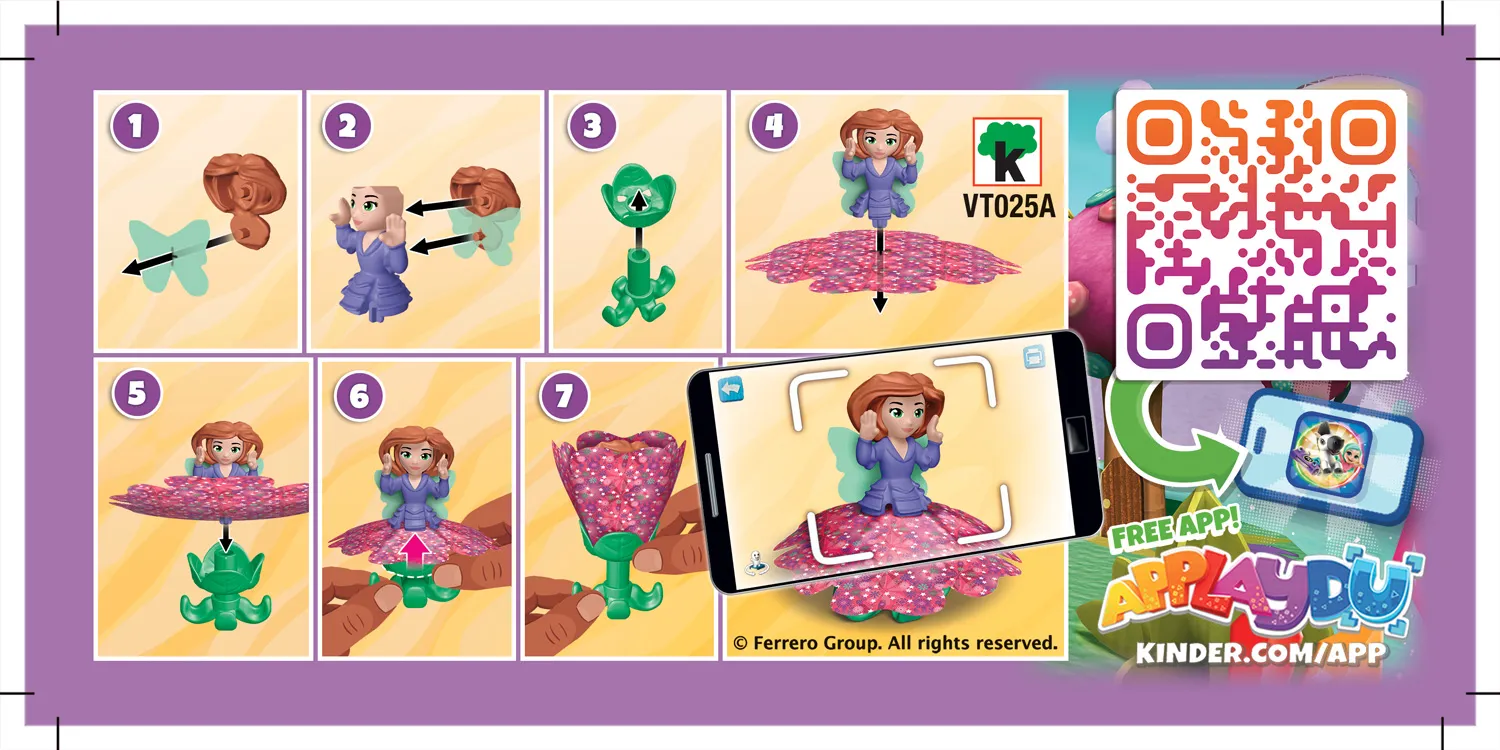 1

2

3

4

K
VT025A

5

6

7

© Ferrero Group. All rights reserved.

FREE APP!
APPLAYDU
KINDER.COM/APP