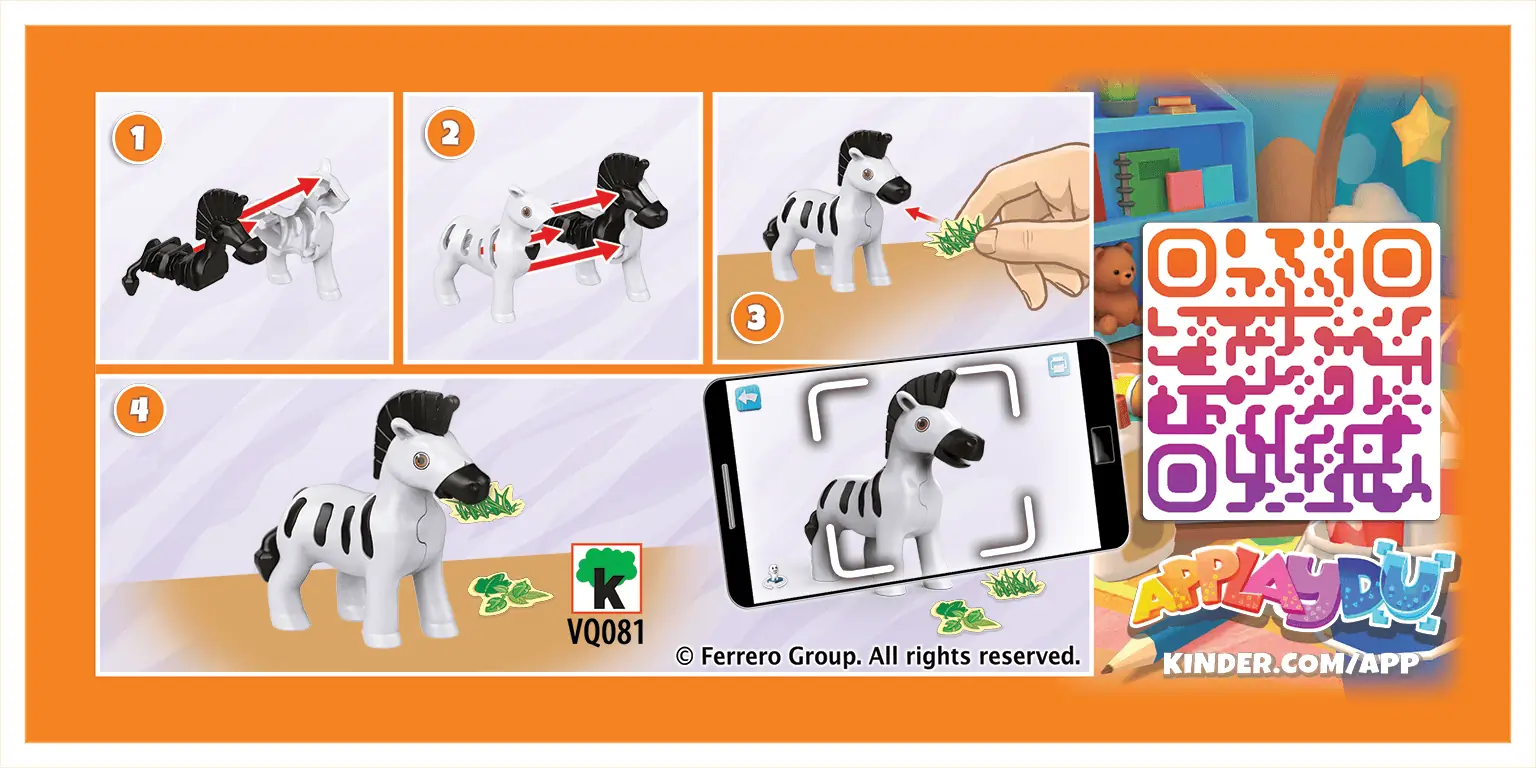 1

2

3

4

K
VQ081

© Ferrero Group. All rights reserved.

APPLAYDU

KINDER.COM/APP