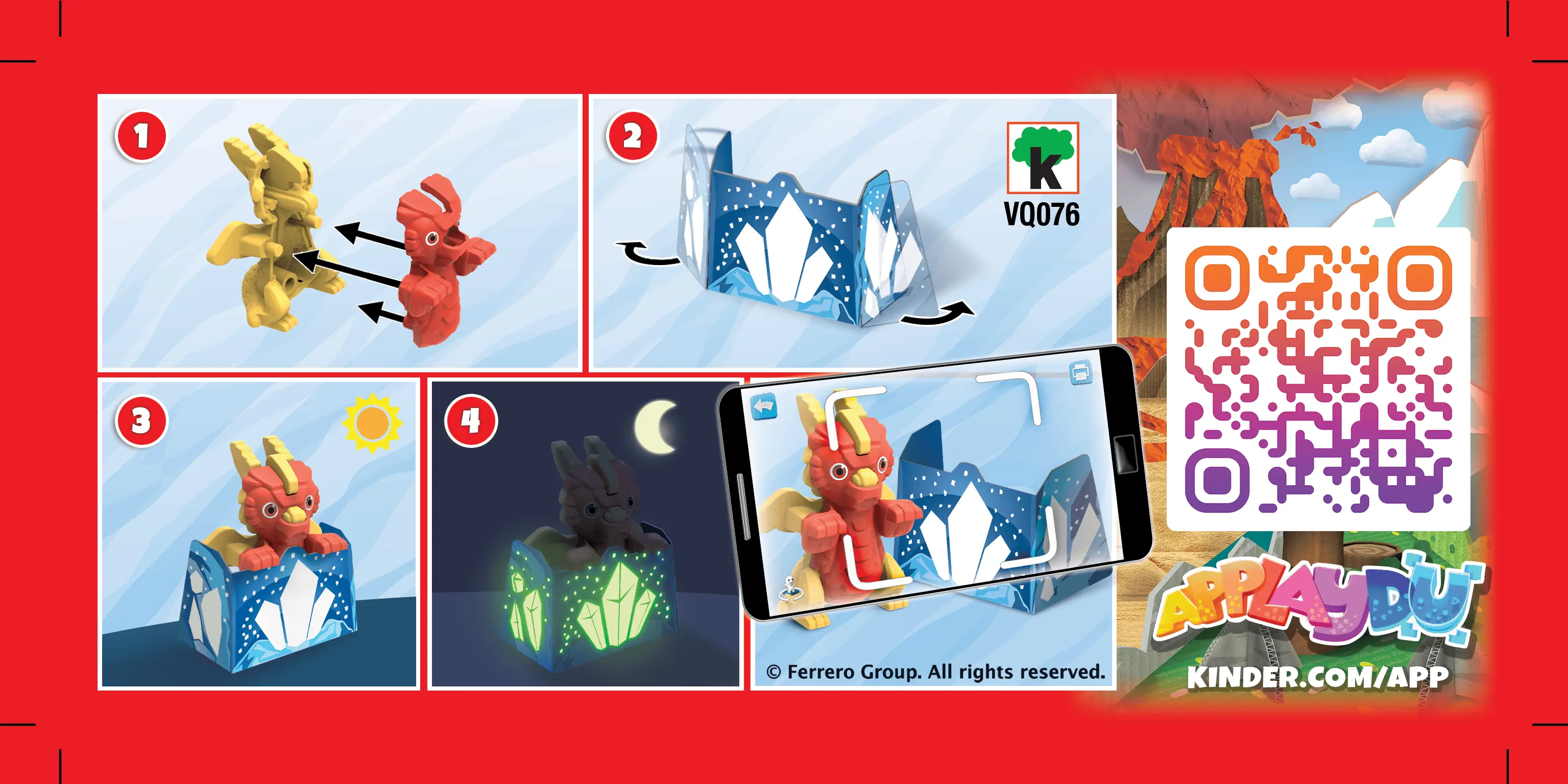 1

2

k
VQ076

3

4

© Ferrero Group. All rights reserved.

APPLAYDU

KINDER.COM/APP