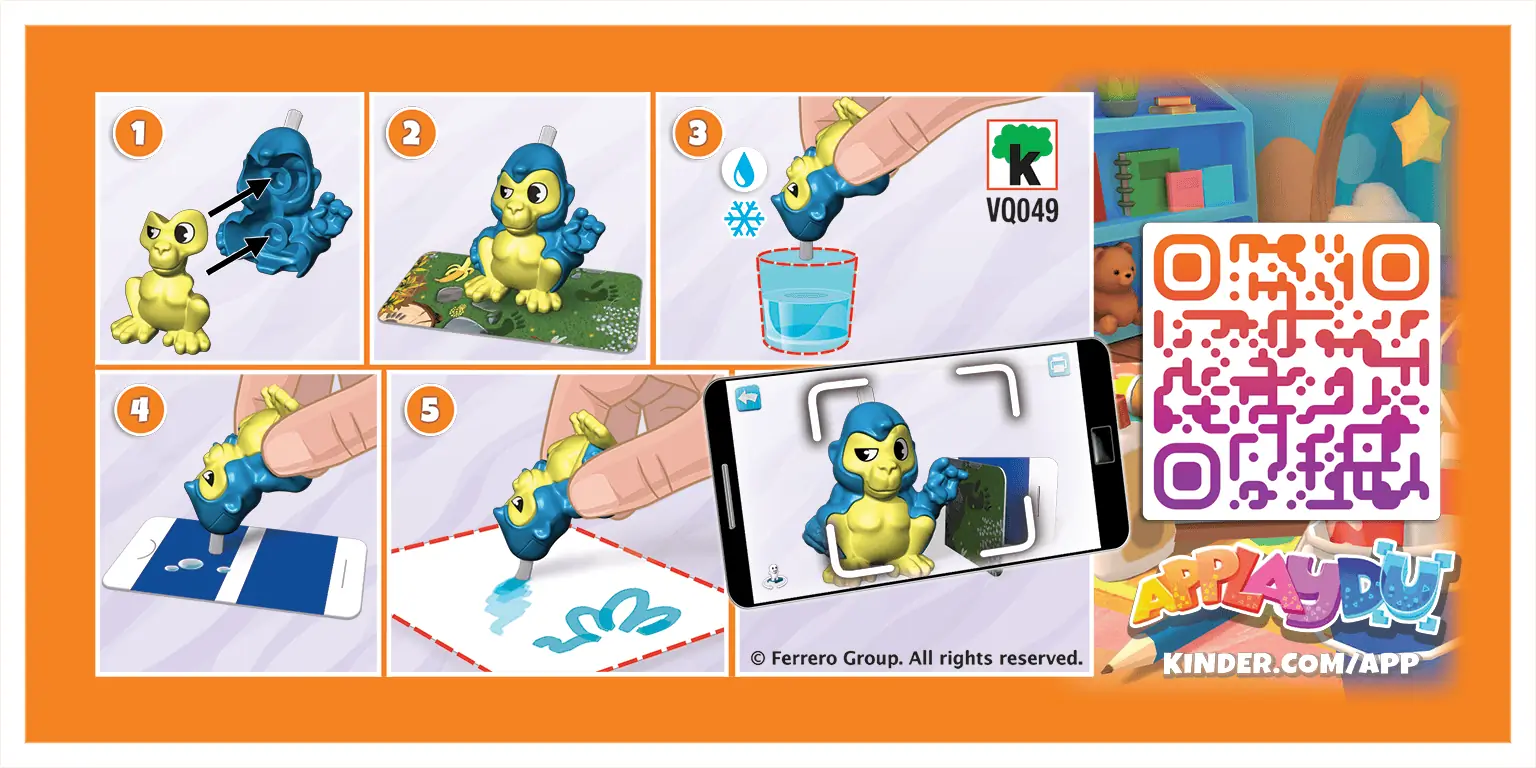 1

2

3

k
VQ049

4

5

© Ferrero Group. All rights reserved.

APPLAYDU

KINDER.COM/APP