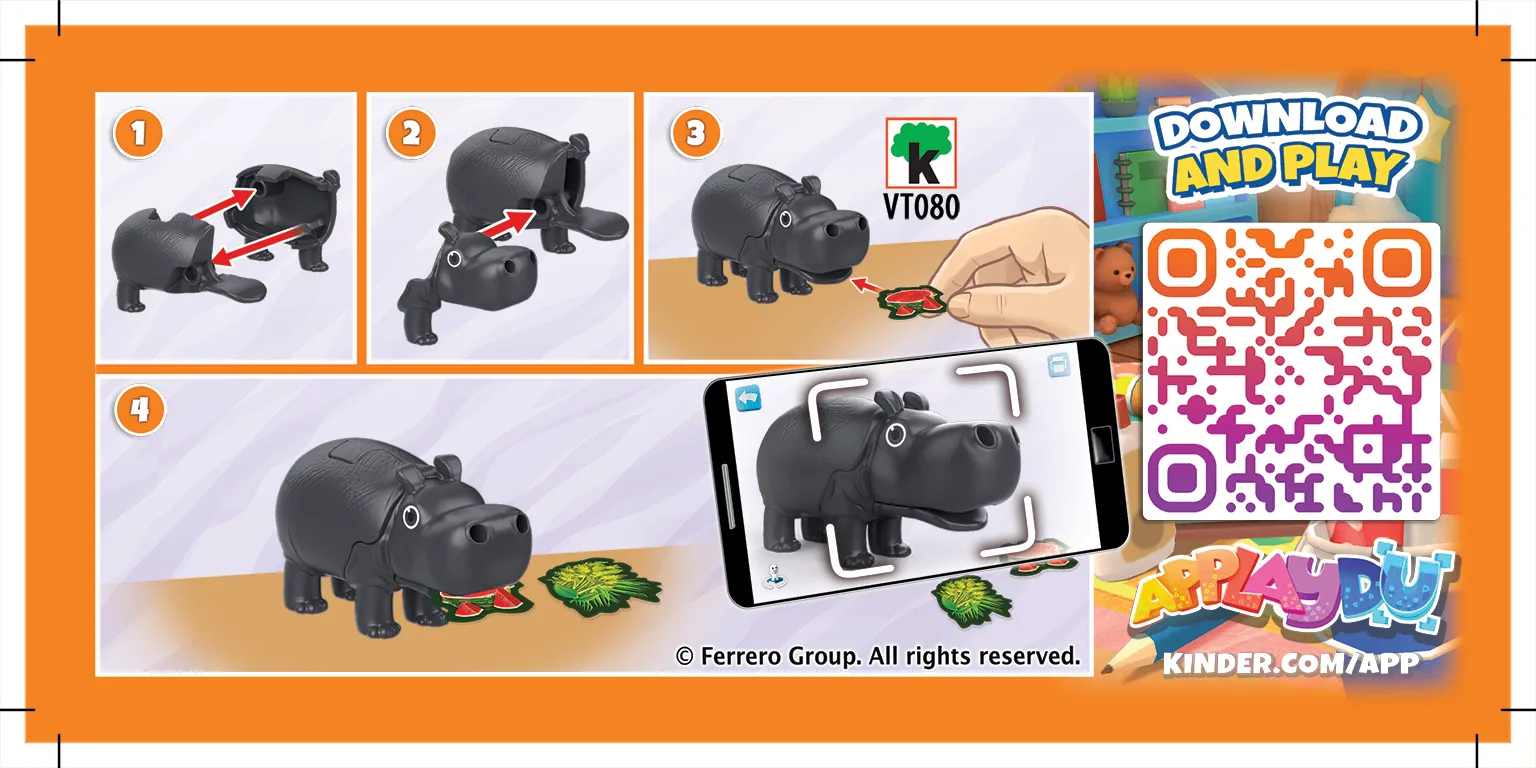 1

2

3

K
VT080

4

© Ferrero Group. All rights reserved.

DOWNLOAD AND PLAY

APPLAYDU

KINDER.COM/APP