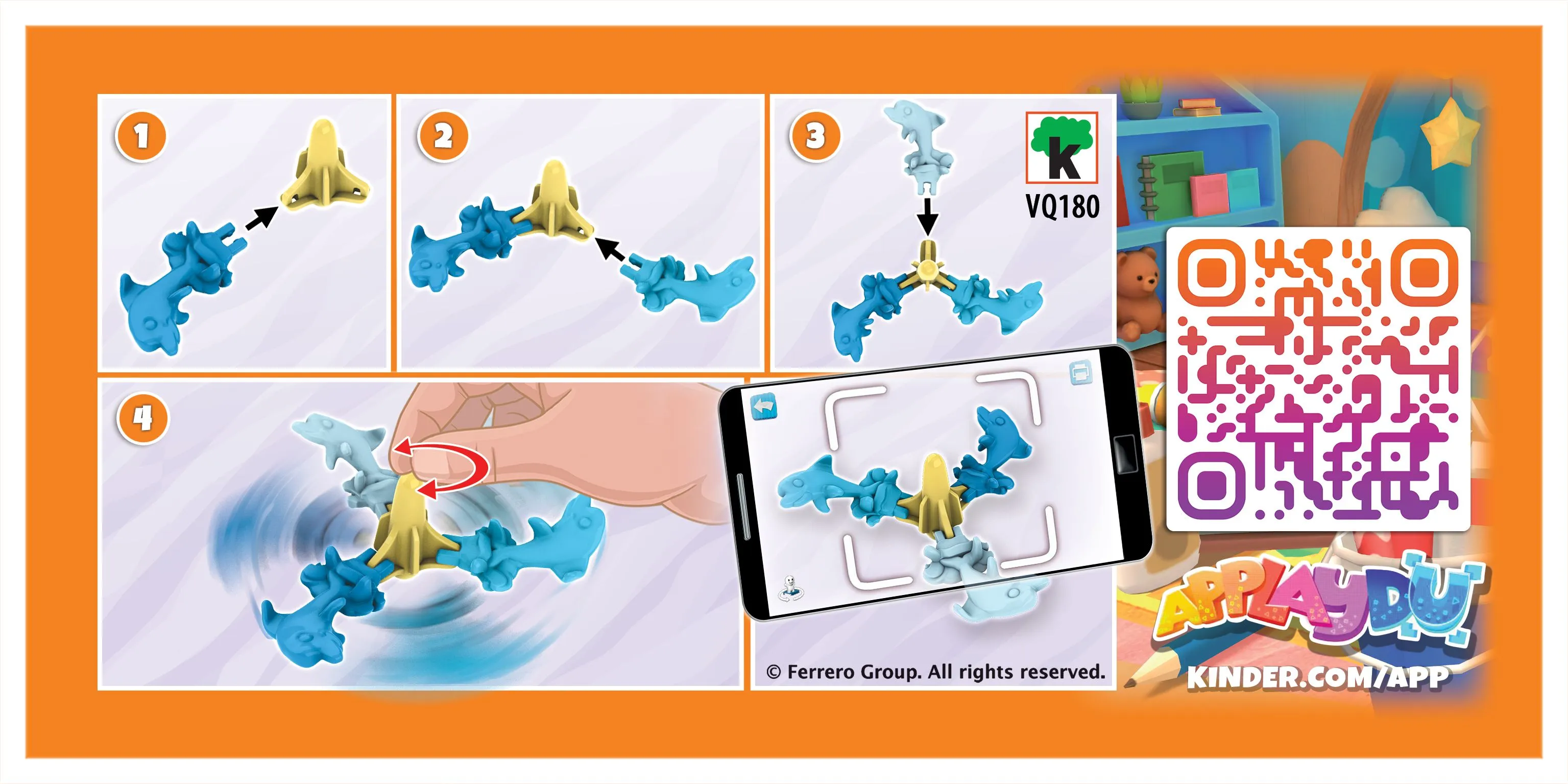 1

2

3

k
VQ180

4

© Ferrero Group. All rights reserved.

APPLAYDU

KINDER.COM/APP