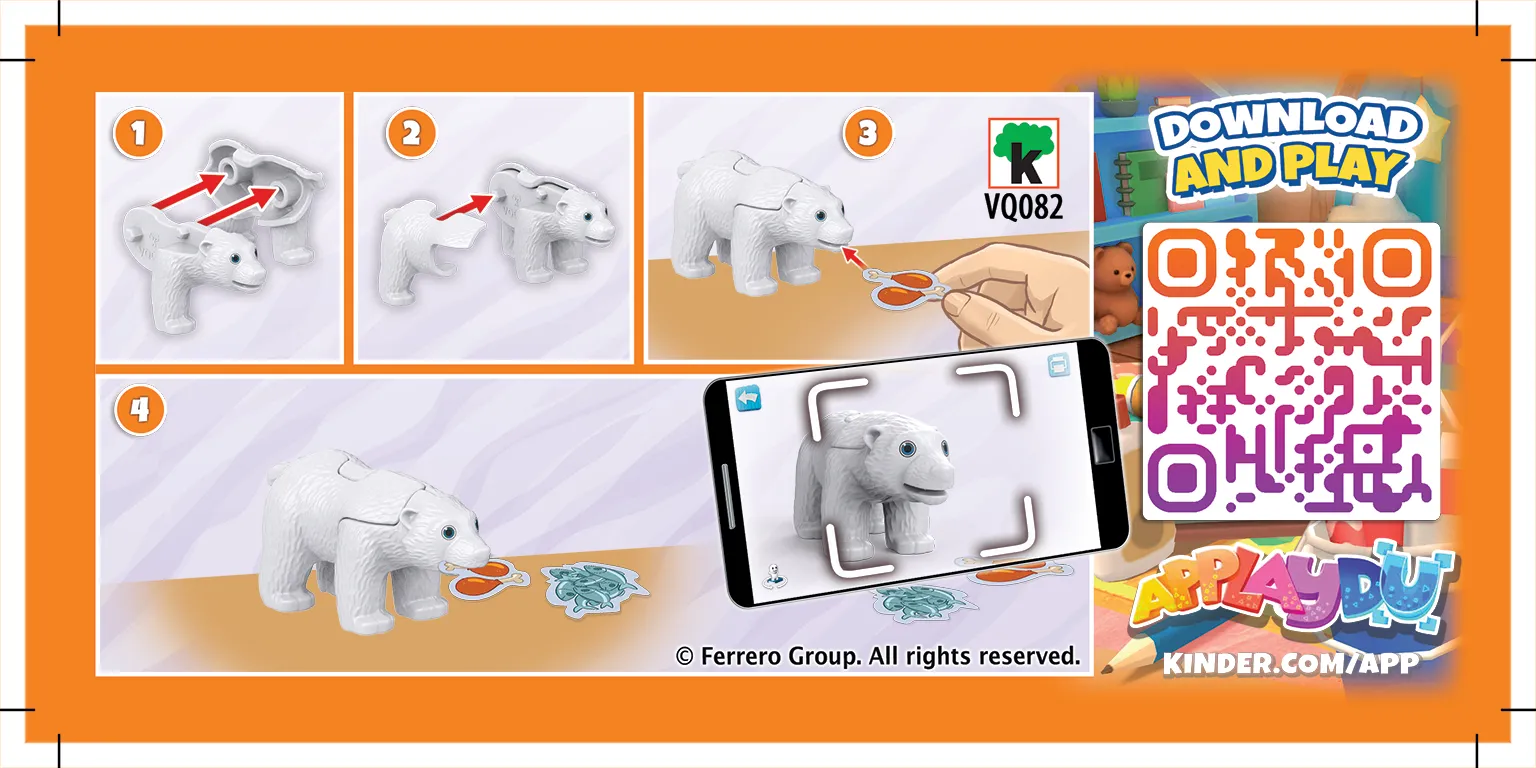 1

2

3

K
VQ082

4

© Ferrero Group. All rights reserved.

DOWNLOAD AND PLAY

APPLAYDU

KINDER.COM/APP