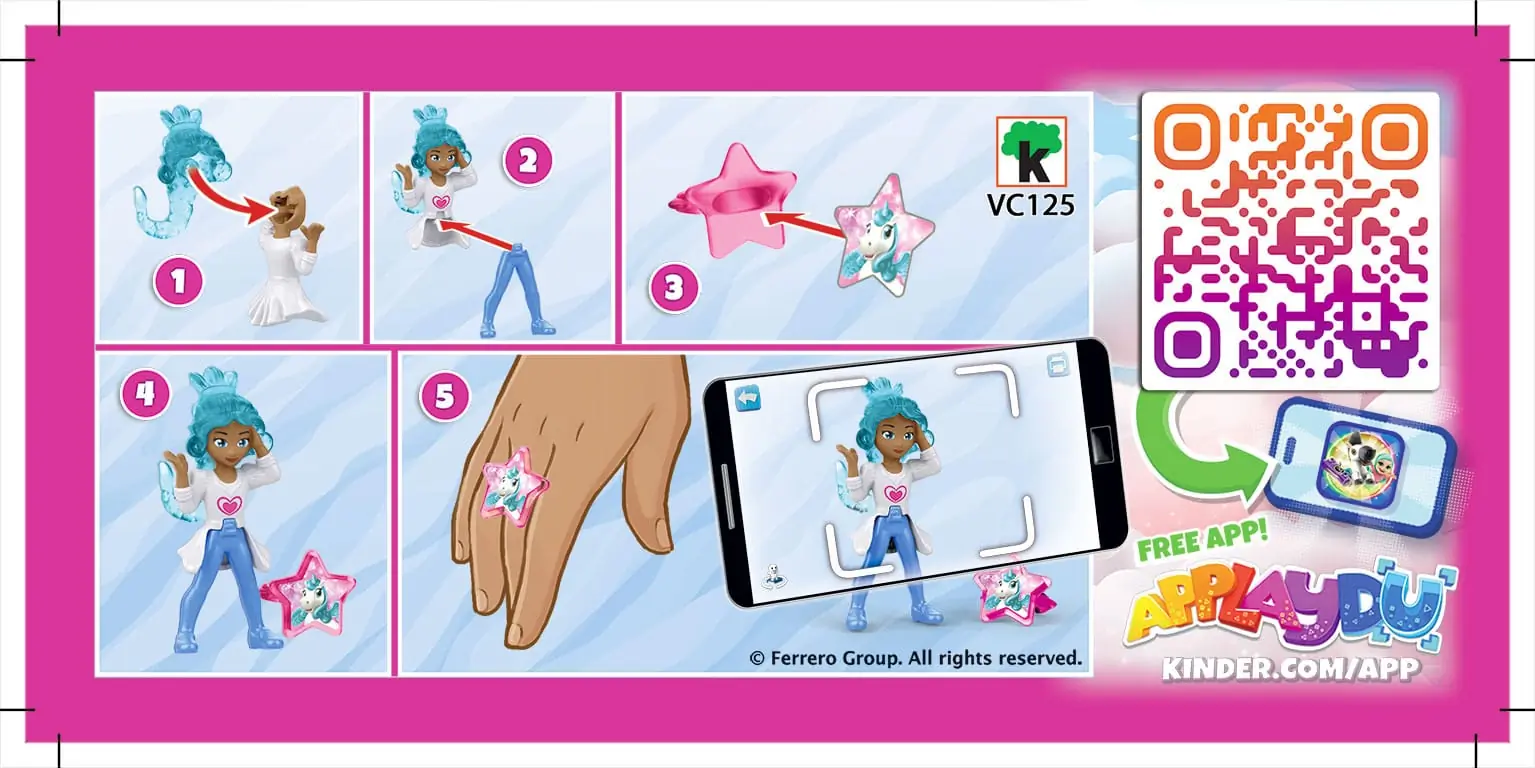 1

2

3

K
VC125

4

5

© Ferrero Group. All rights reserved.

FREE APP!
APPLAYDU
KINDER.COM/APP