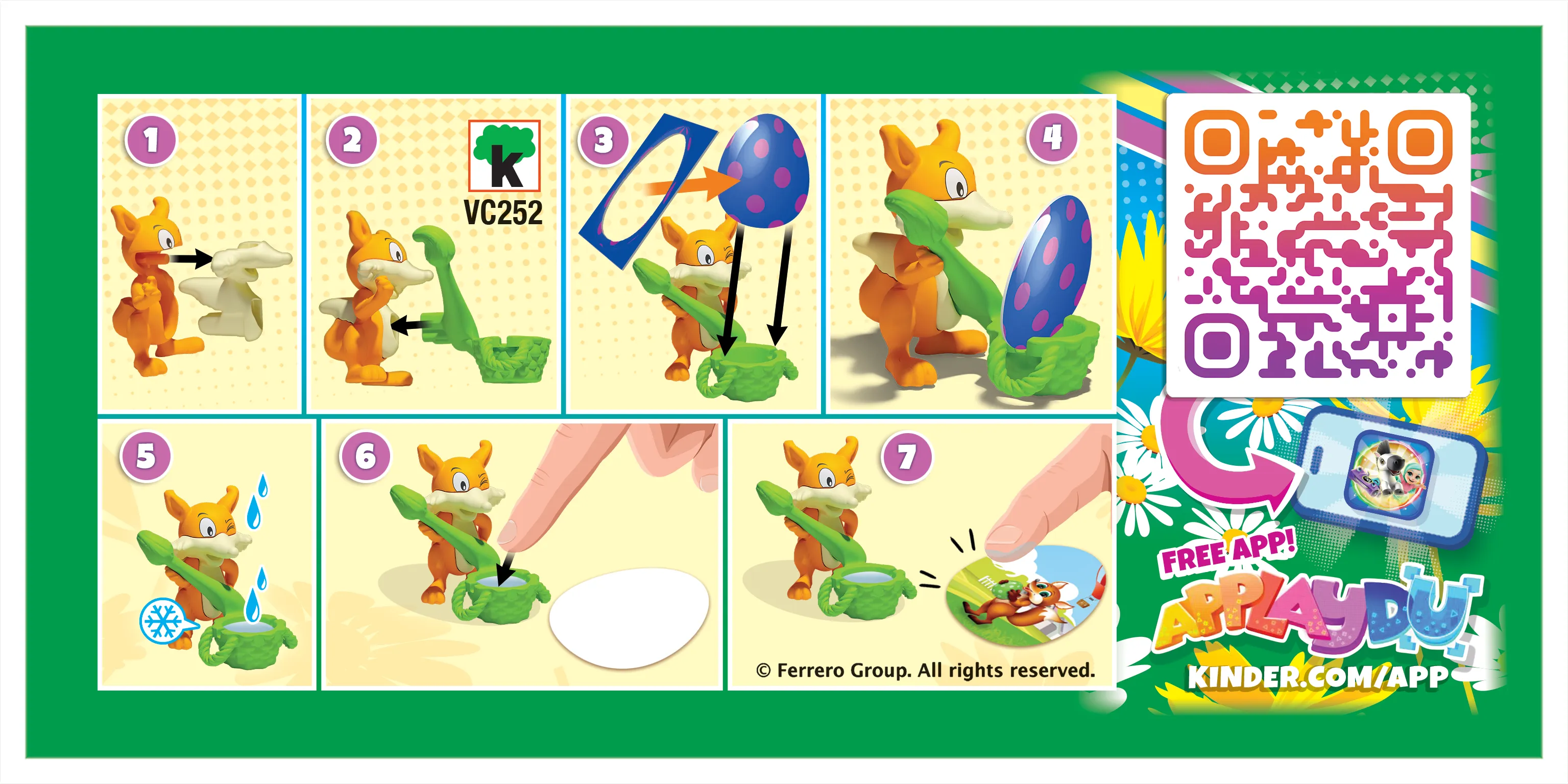 1

2

K
VC252

3

4

5

6

7

© Ferrero Group. All rights reserved.

FREE APP!
APPLAYDU
KINDER.COM/APP