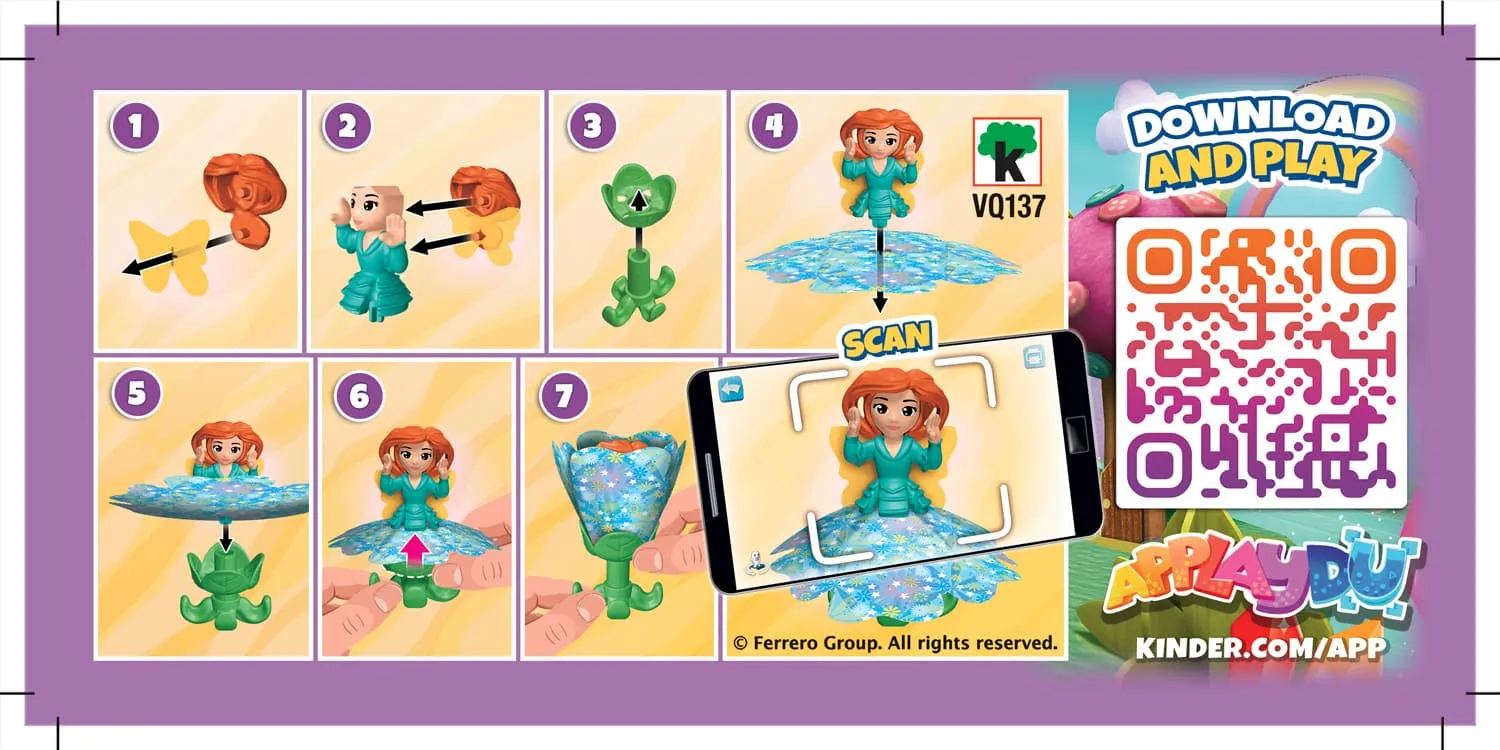 1

2

3

4

K
VQ137

5

6

7

SCAN

© Ferrero Group. All rights reserved.

DOWNLOAD AND PLAY

APPLAYDU

KINDER.COM/APP