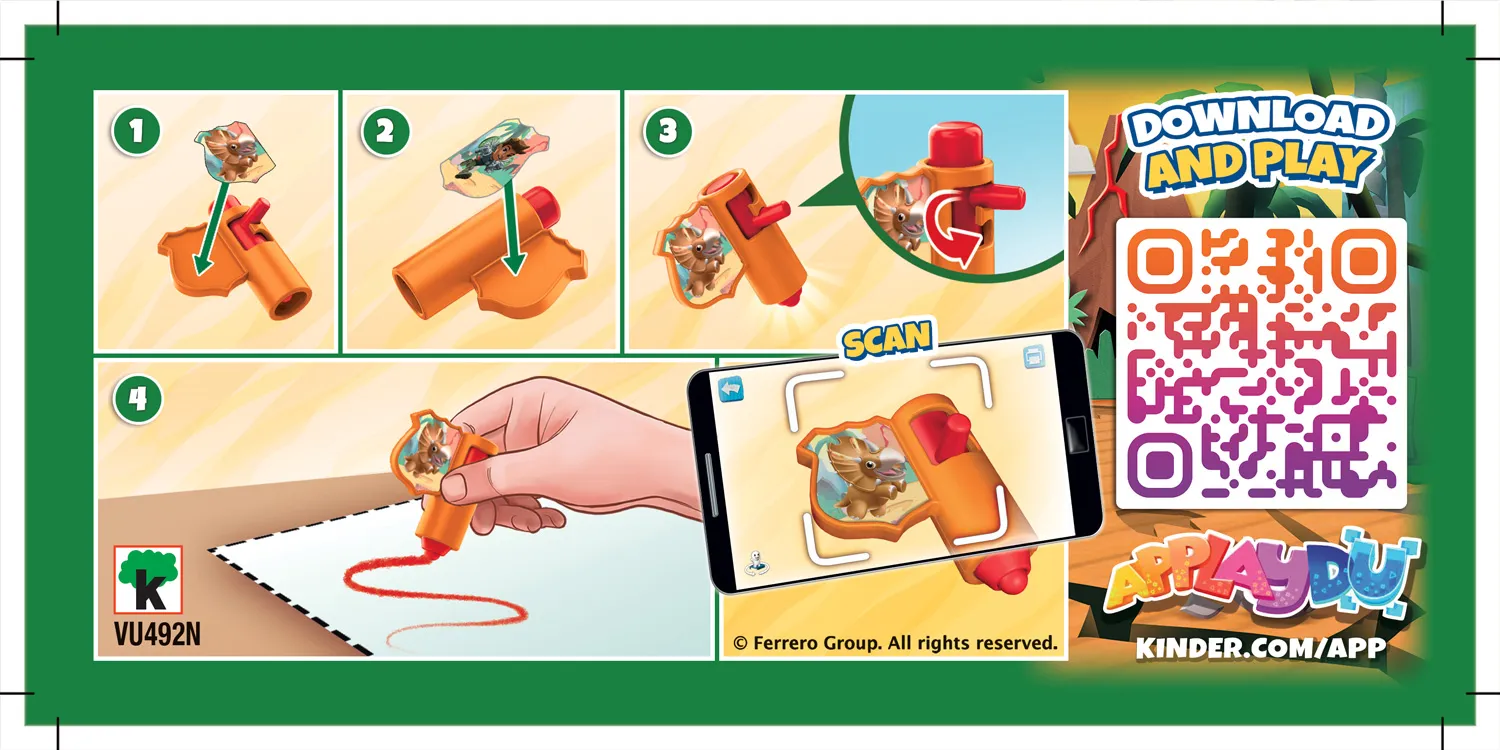 1

2

3

4

K
VU492N

SCAN

© Ferrero Group. All rights reserved.

DOWNLOAD AND PLAY

APPLAYDU

KINDER.COM/APP