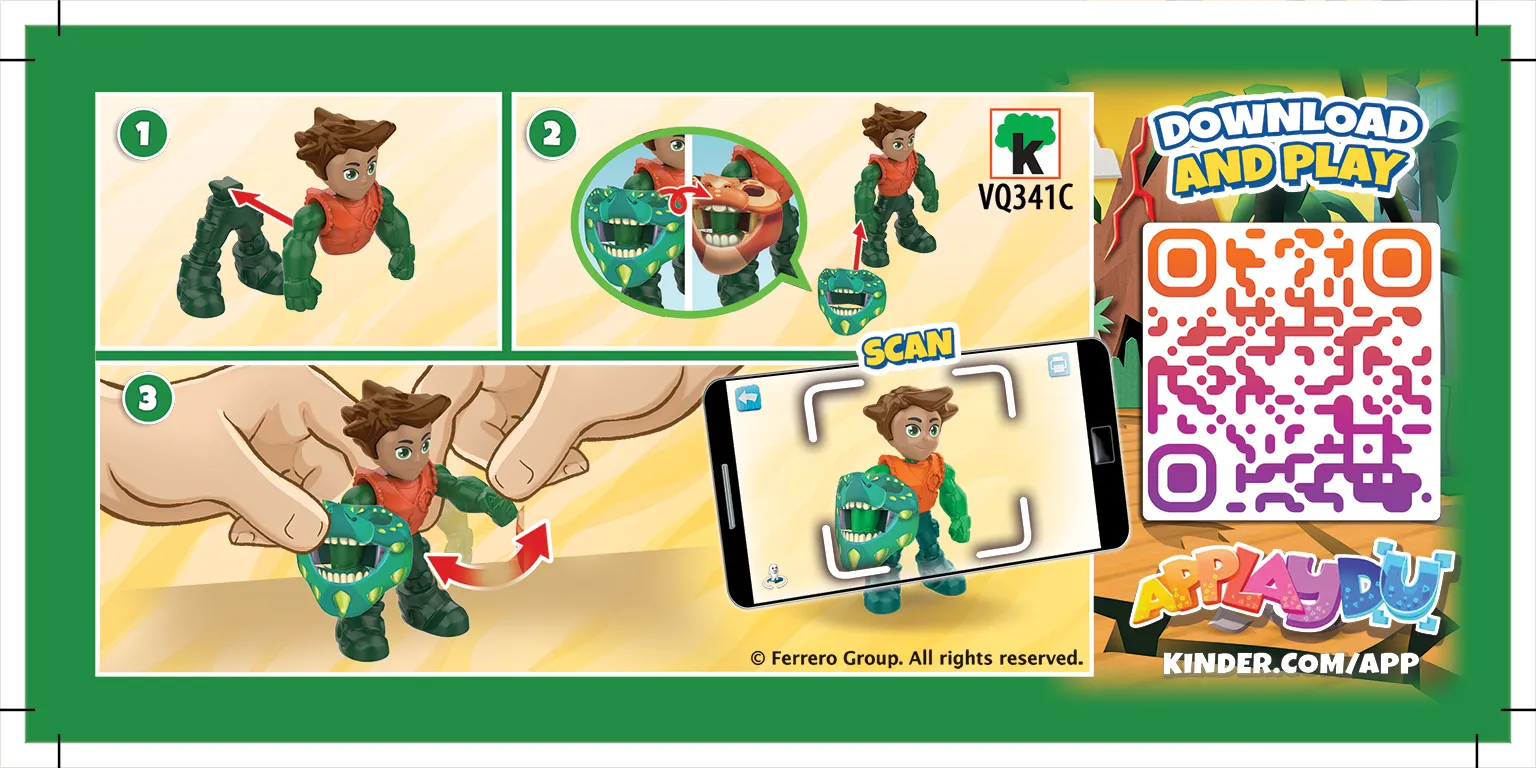 1

2

K
VQ341C

3

SCAN

© Ferrero Group. All rights reserved.

DOWNLOAD AND PLAY

APPLAYDU

KINDER.COM/APP