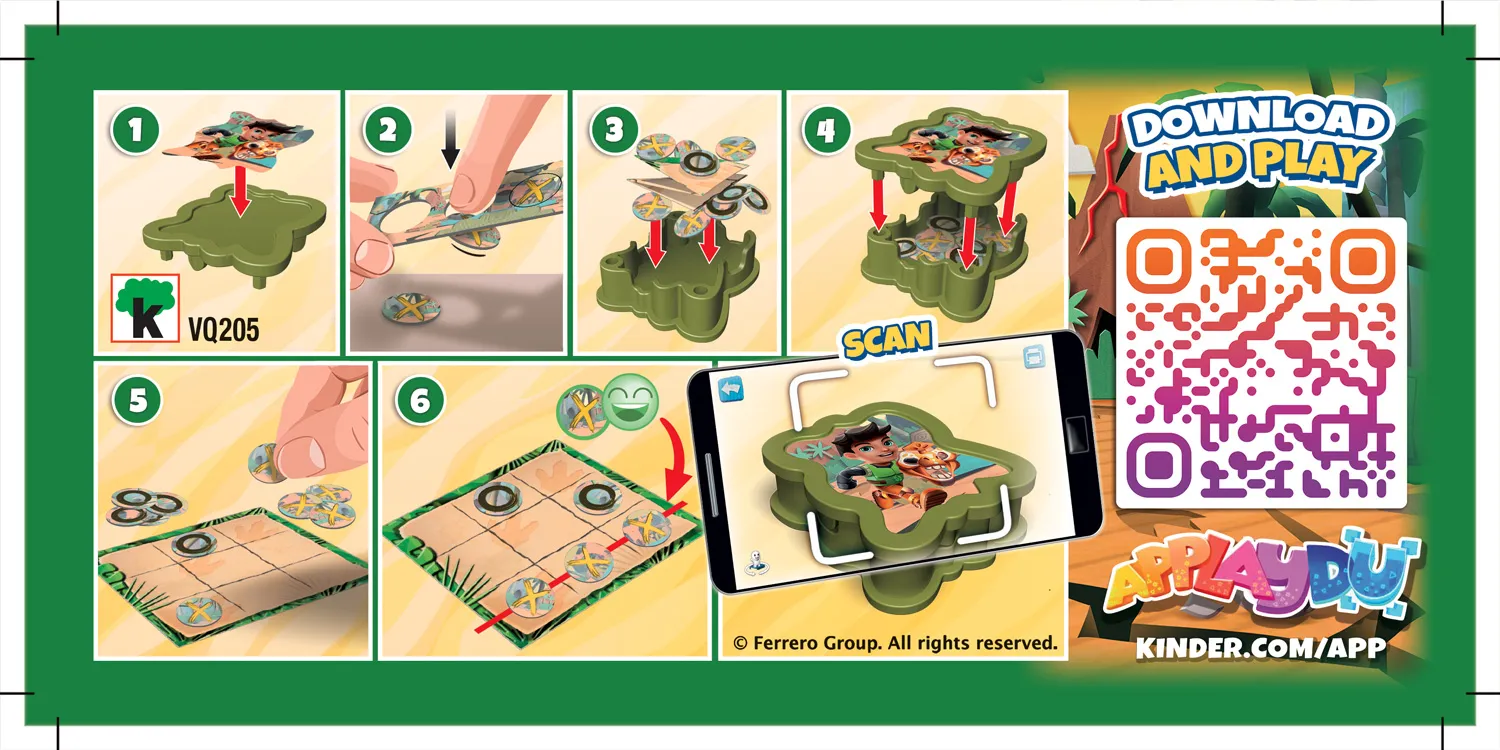 1

k VQ205

2

3

4

5

6

SCAN

© Ferrero Group. All rights reserved.

DOWNLOAD AND PLAY

APPLAYDU

KINDER.COM/APP