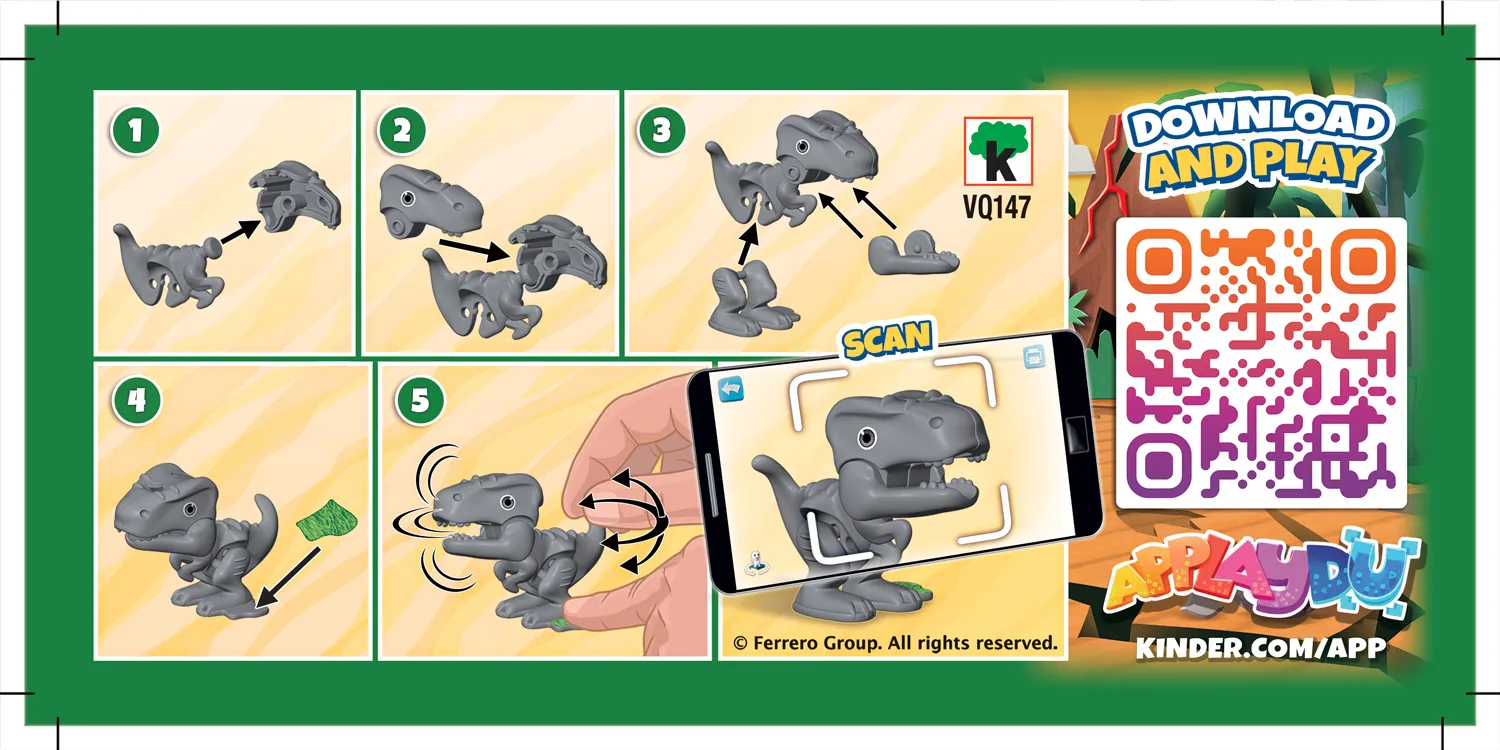 1

2

3

k
VQ147

4

5

SCAN

© Ferrero Group. All rights reserved.

DOWNLOAD AND PLAY

APPLAYDU

KINDER.COM/APP