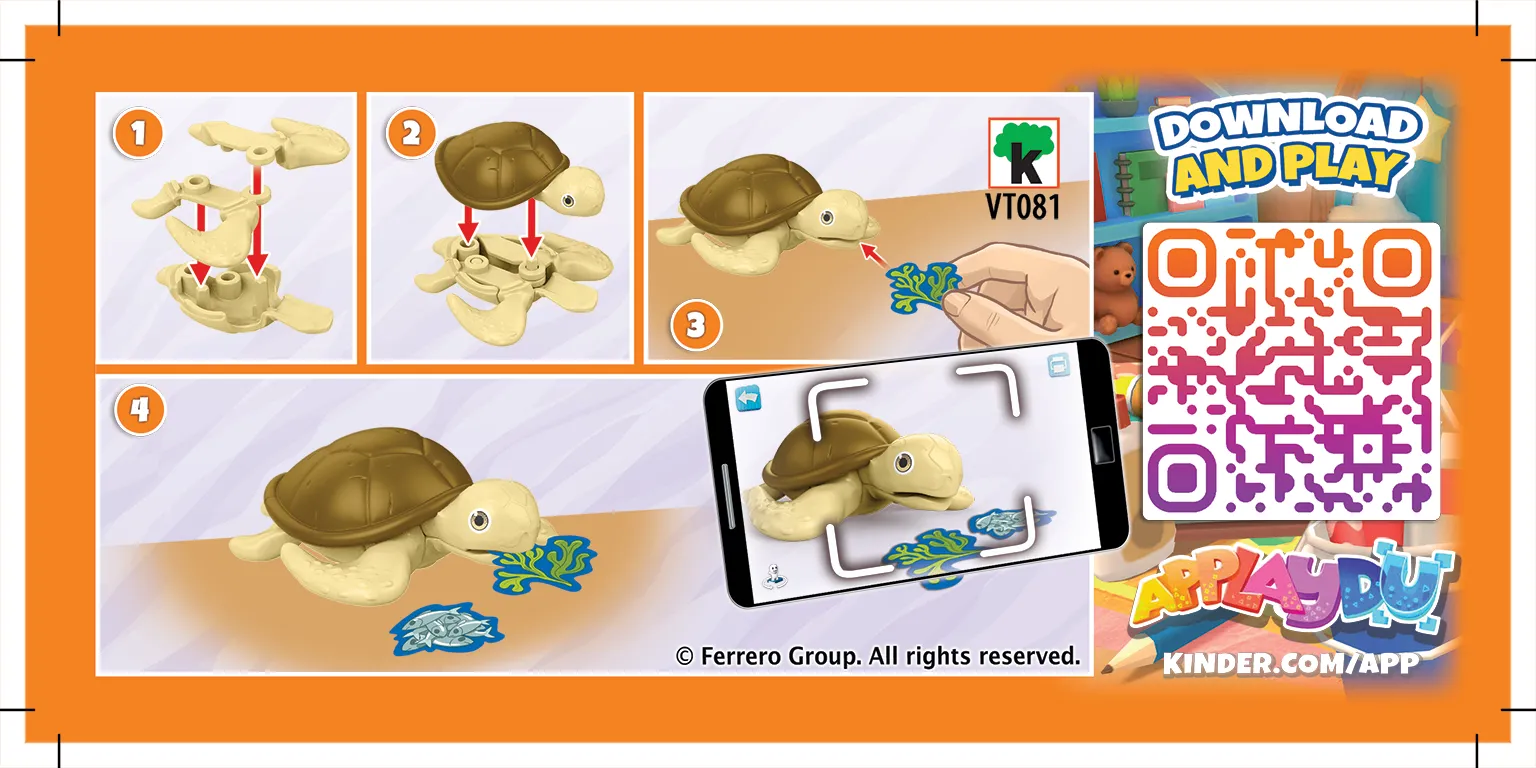 1

2

k
VT081

3

4

© Ferrero Group. All rights reserved.

DOWNLOAD
AND PLAY

APPLAYDU

KINDER.COM/APP