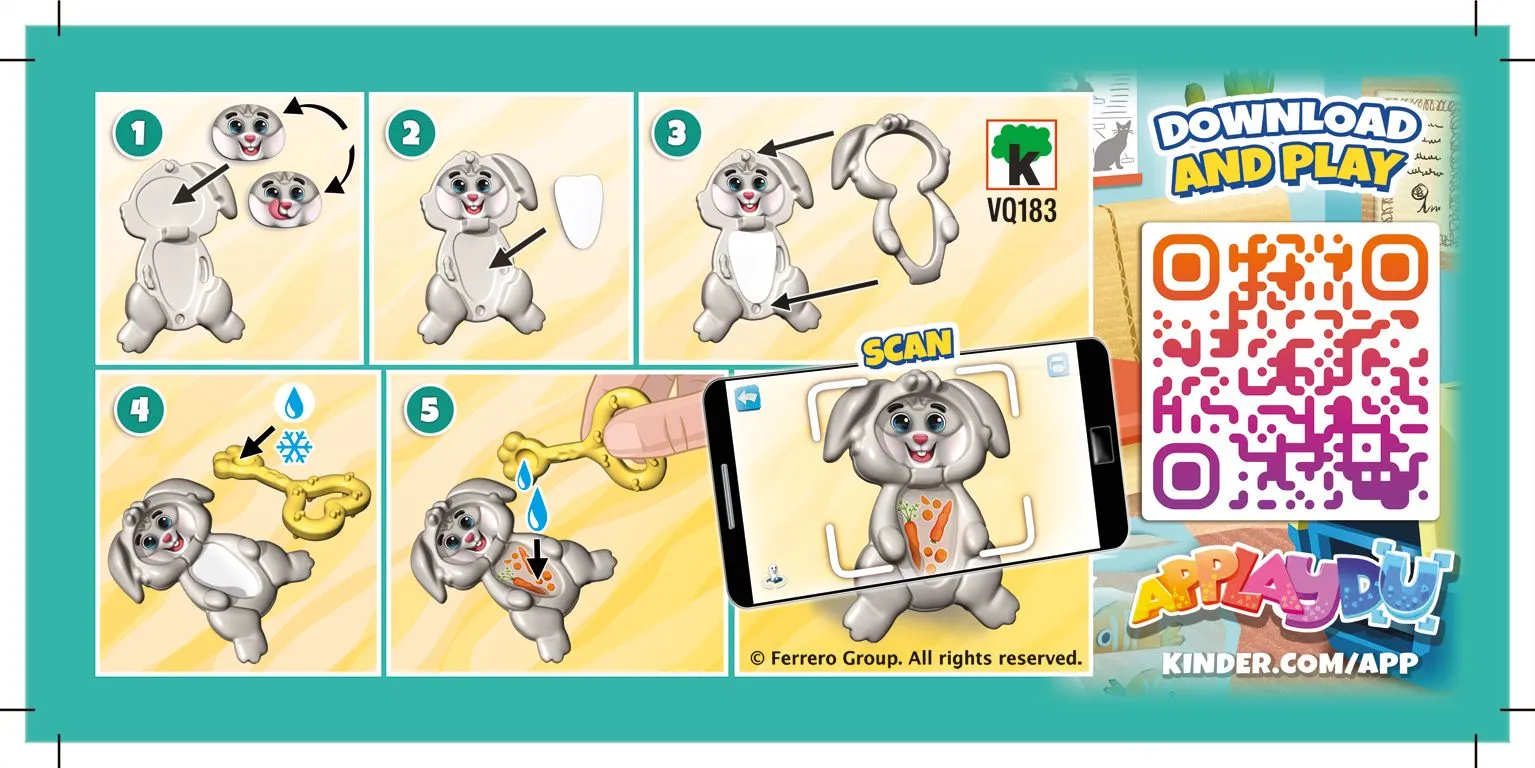 1

2

3

k
VQ183

4

5

SCAN

© Ferrero Group. All rights reserved.

DOWNLOAD AND PLAY

APPLAYDU

KINDER.COM/APP