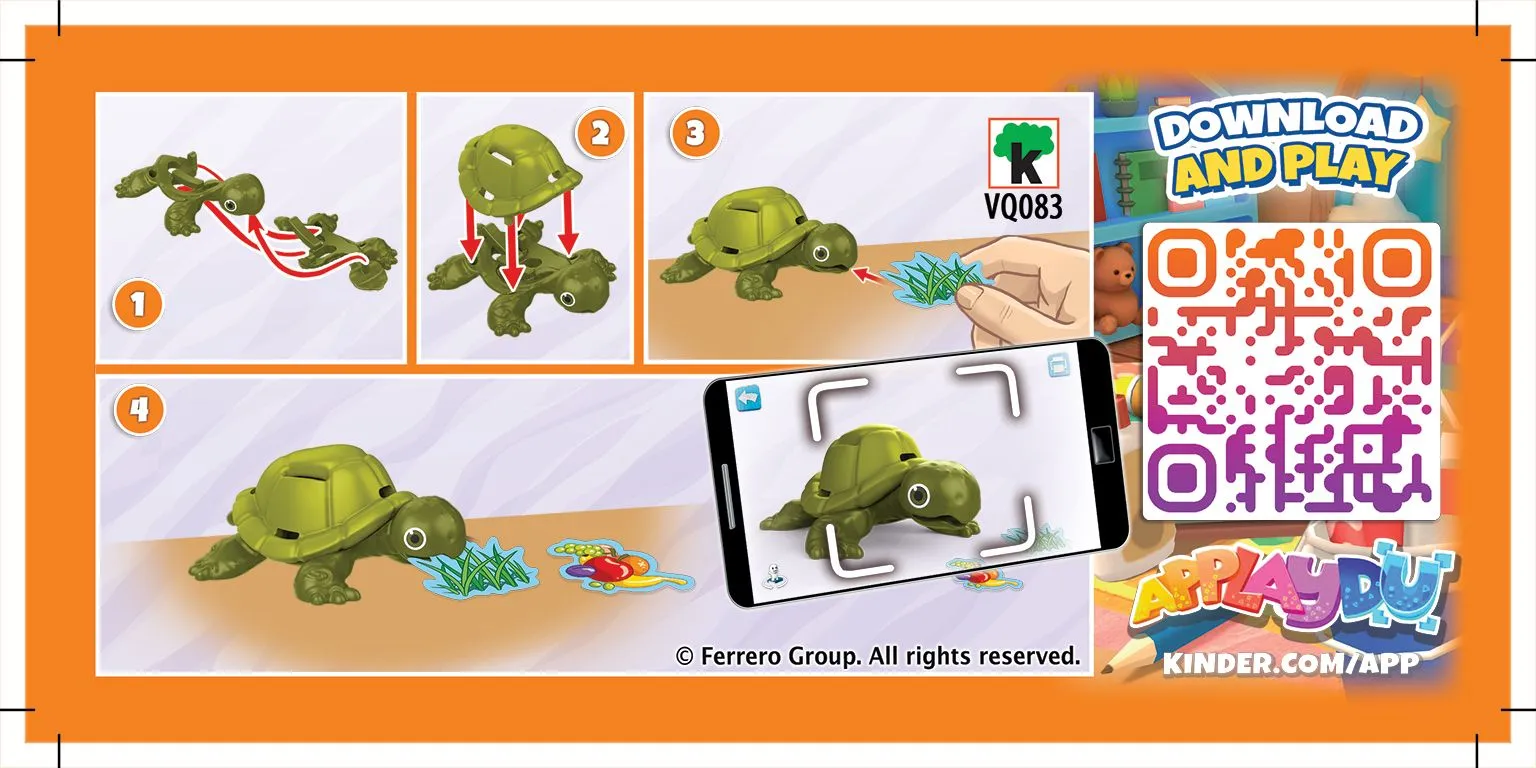 1

2

3

K
VQ083

4

© Ferrero Group. All rights reserved.

DOWNLOAD AND PLAY

APPLAYDU

KINDER.COM/APP