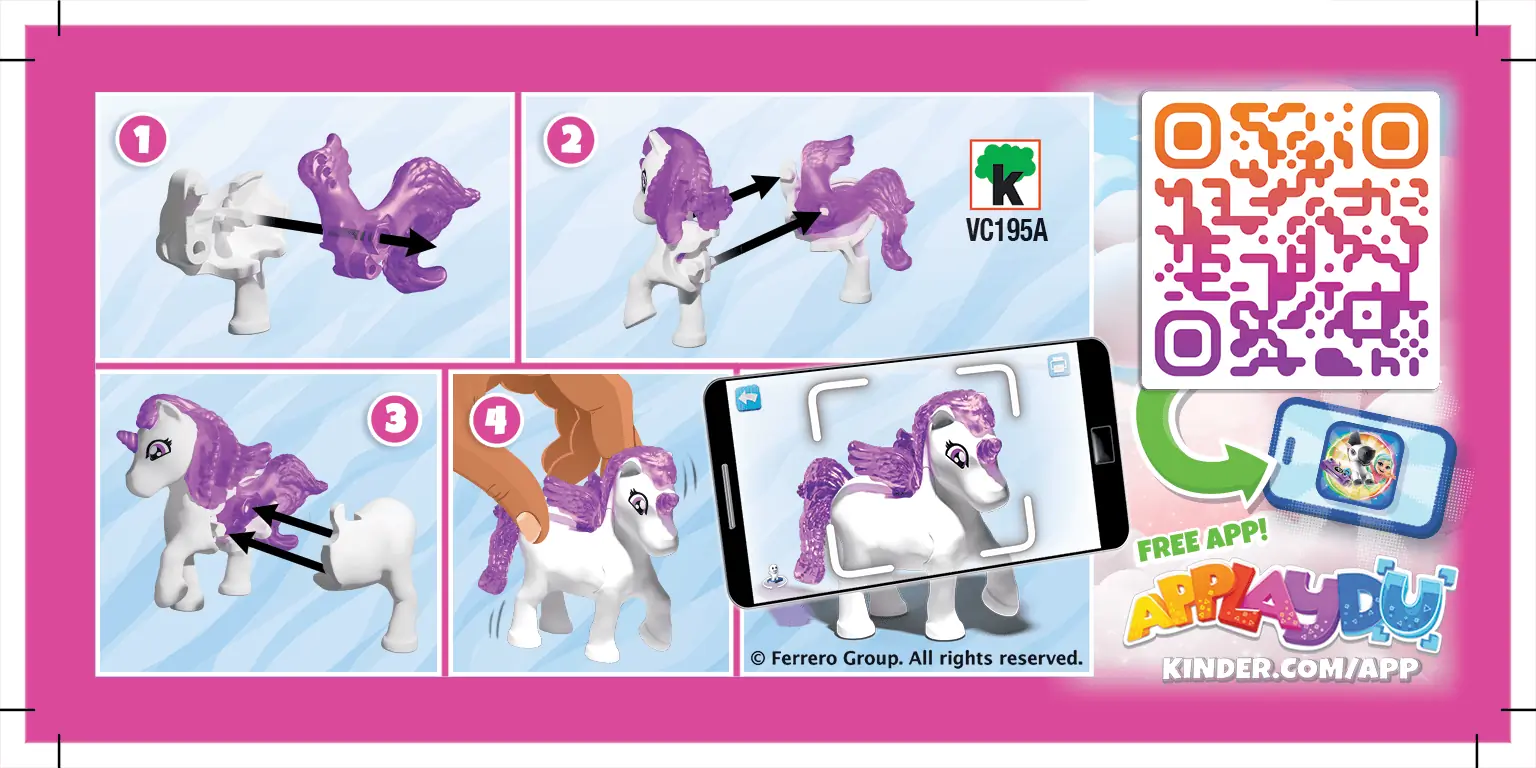 1

2

k
VC195A

3

4

© Ferrero Group. All rights reserved.

FREE APP!
APPLAYDU
KINDER.COM/APP