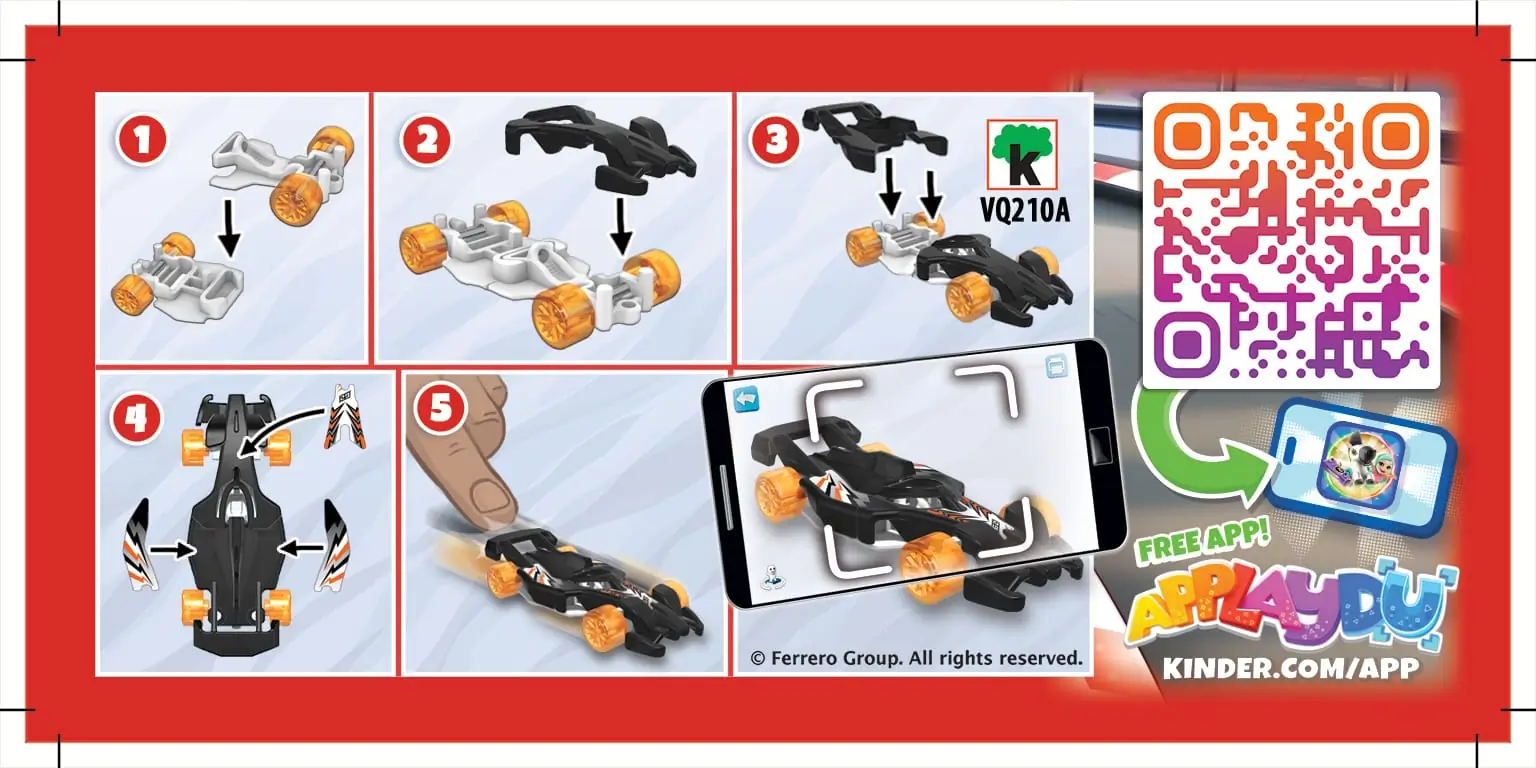 1

2

3

k
VQ210A

4

5

© Ferrero Group. All rights reserved.

FREE APP!
APPLAYDU
KINDER.COM/APP