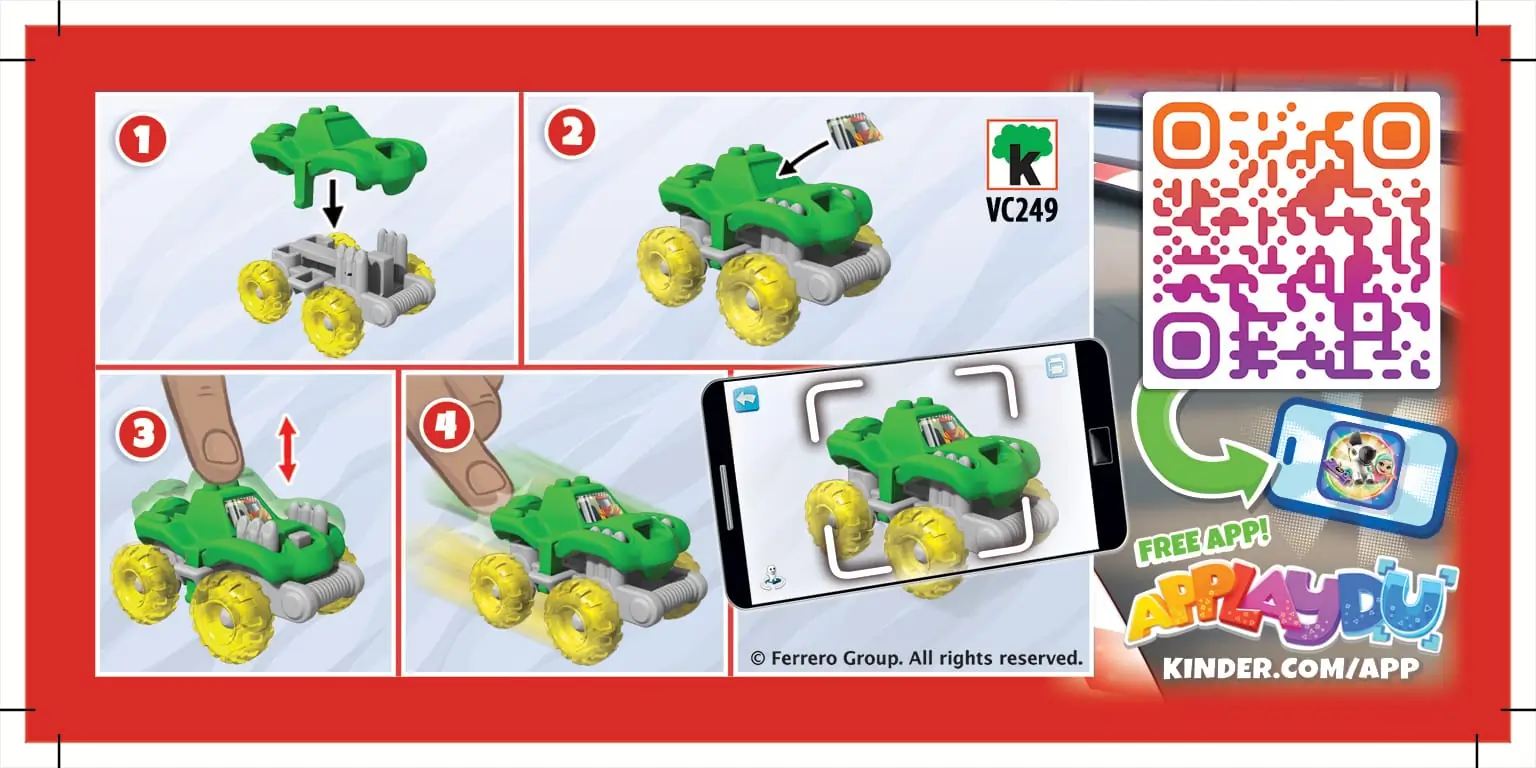 1

2

k
VC249

3

4

© Ferrero Group. All rights reserved.

FREE APP!
APPLAYDU
KINDER.COM/APP