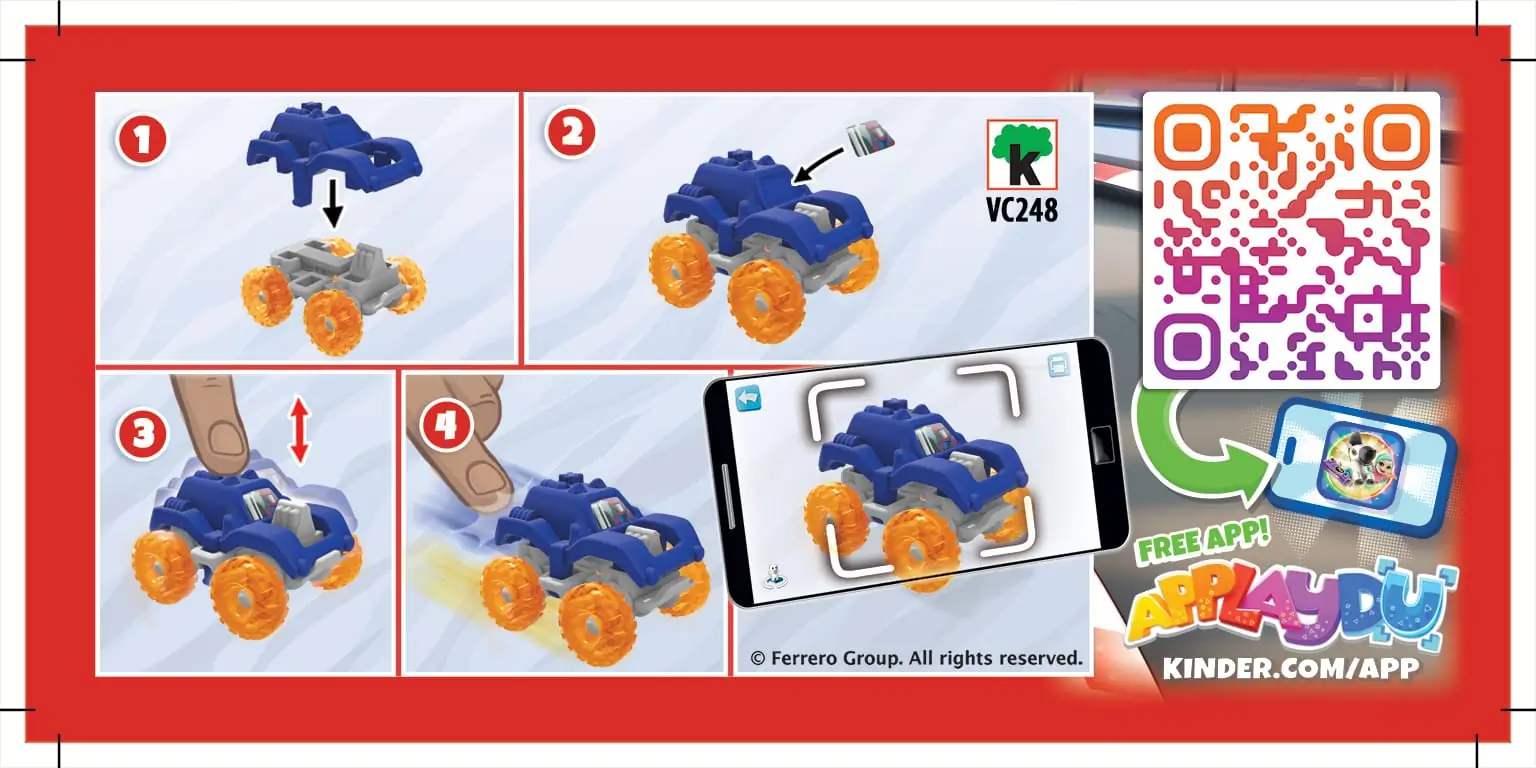 1

2

k
VC248

3

4

© Ferrero Group. All rights reserved.

FREE APP!
APPLAYDU
KINDER.COM/APP