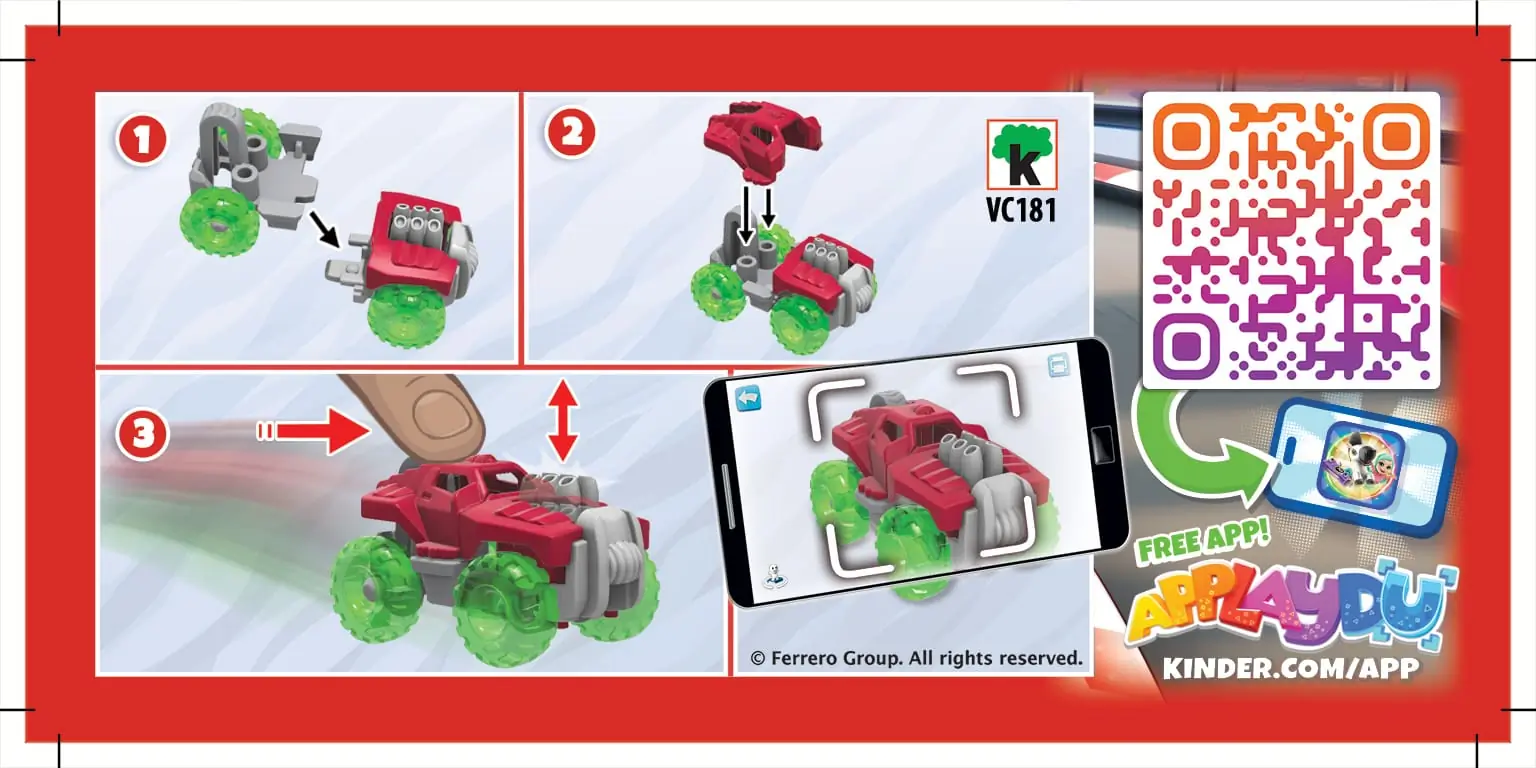 1

2

k
VC181

3

© Ferrero Group. All rights reserved.

FREE APP!
APPLAYDU
KINDER.COM/APP