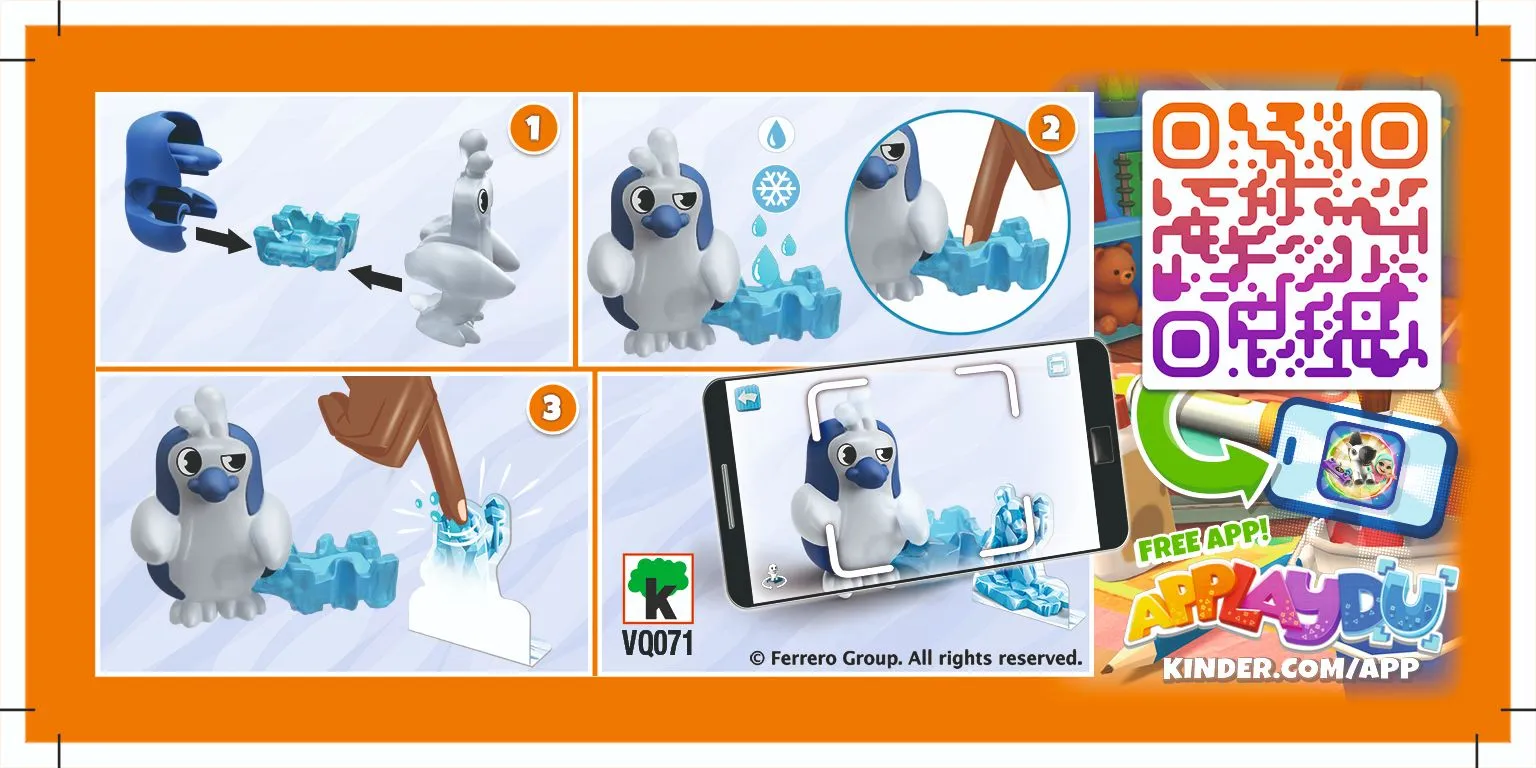 1

2

3

k
VQ071

© Ferrero Group. All rights reserved.

FREE APP!
APPLAYDU
KINDER.COM/APP