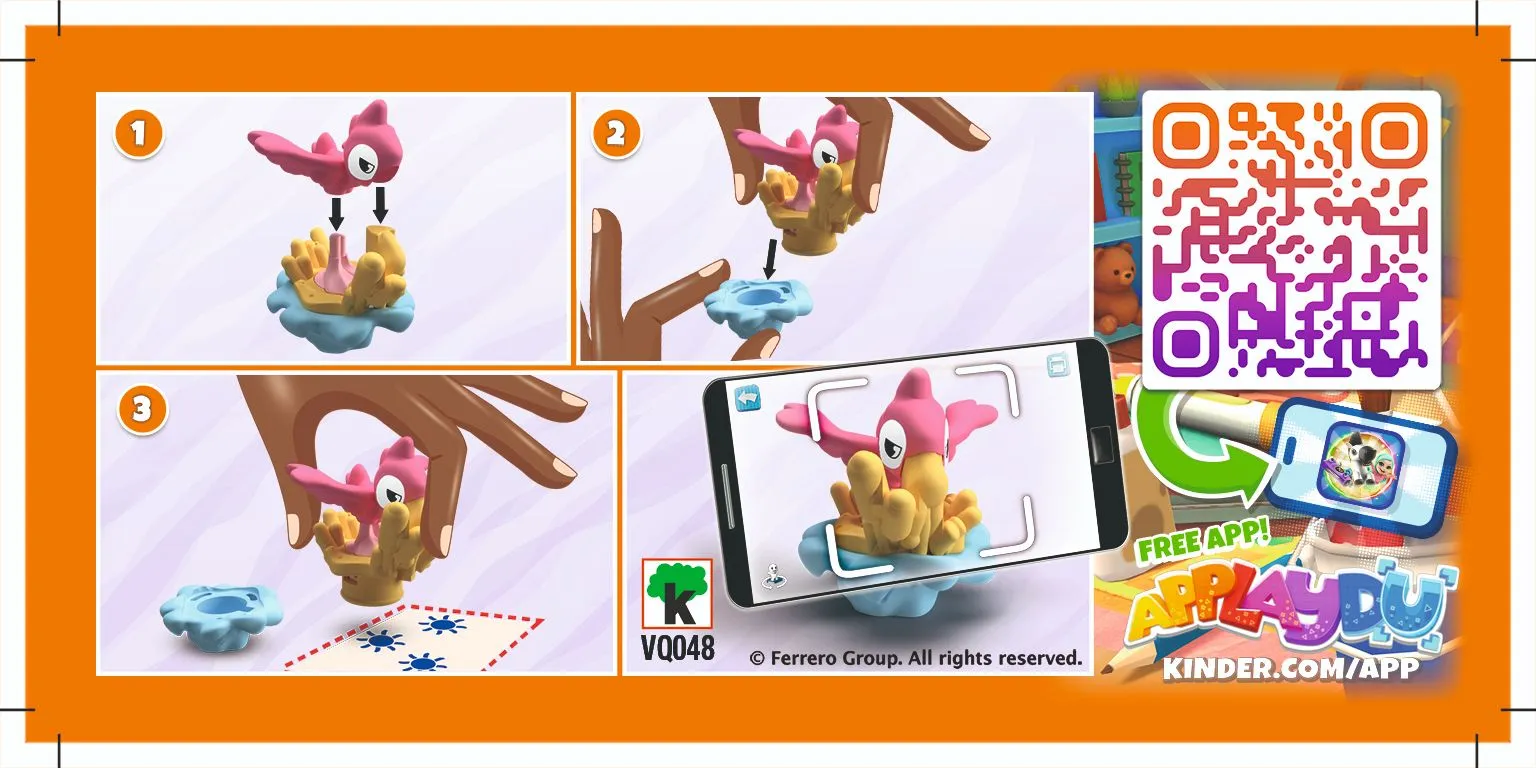 1

2

3

K
VQ048

© Ferrero Group. All rights reserved.

FREE APP!

APPLAYDU

KINDER.COM/APP