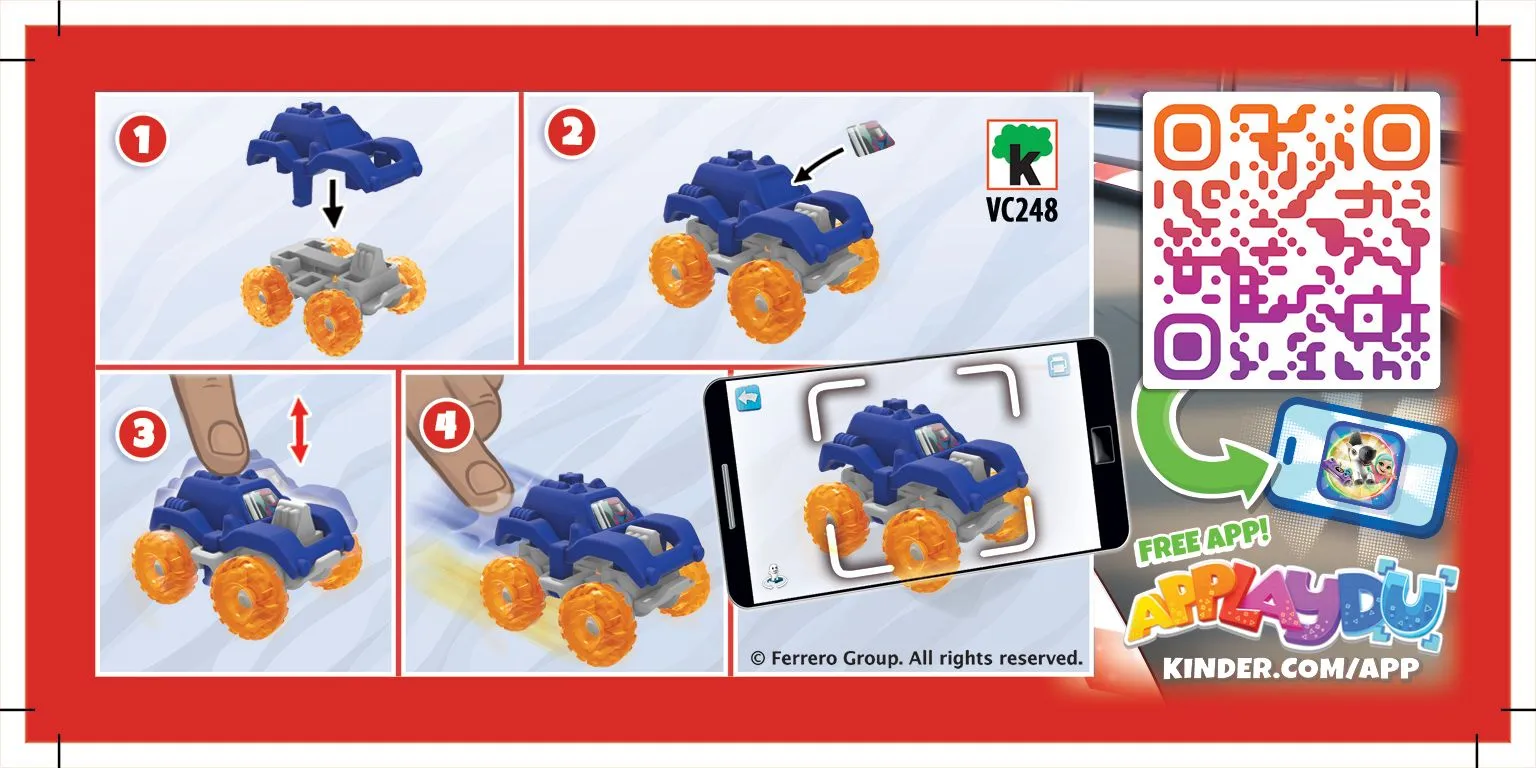 1

2

k
VC248

3

4

© Ferrero Group. All rights reserved.

FREE APP!
APPLAYDU
KINDER.COM/APP