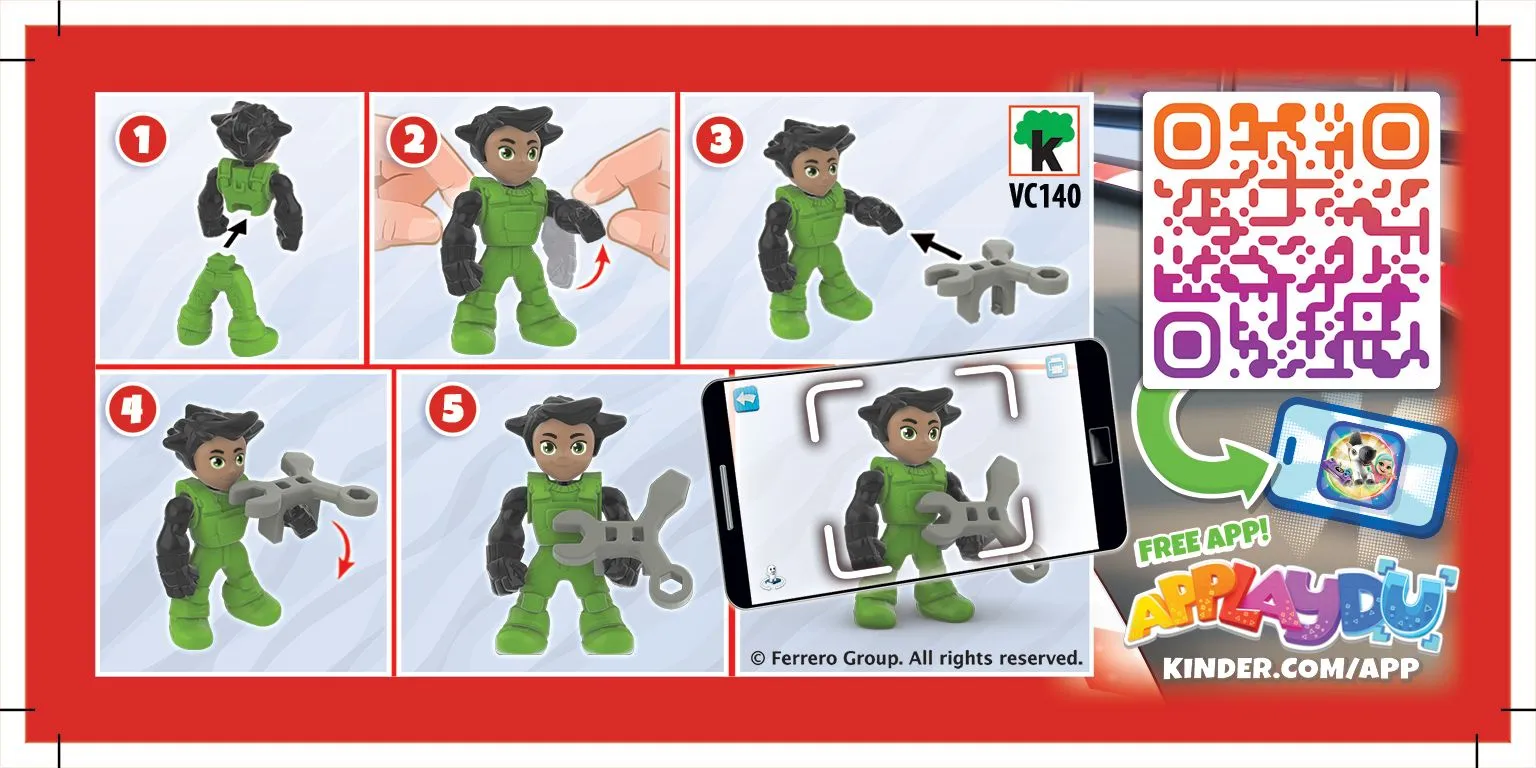 1

2

3

K
VC140

4

5

© Ferrero Group. All rights reserved.

FREE APP!
APPLAYDU
KINDER.COM/APP