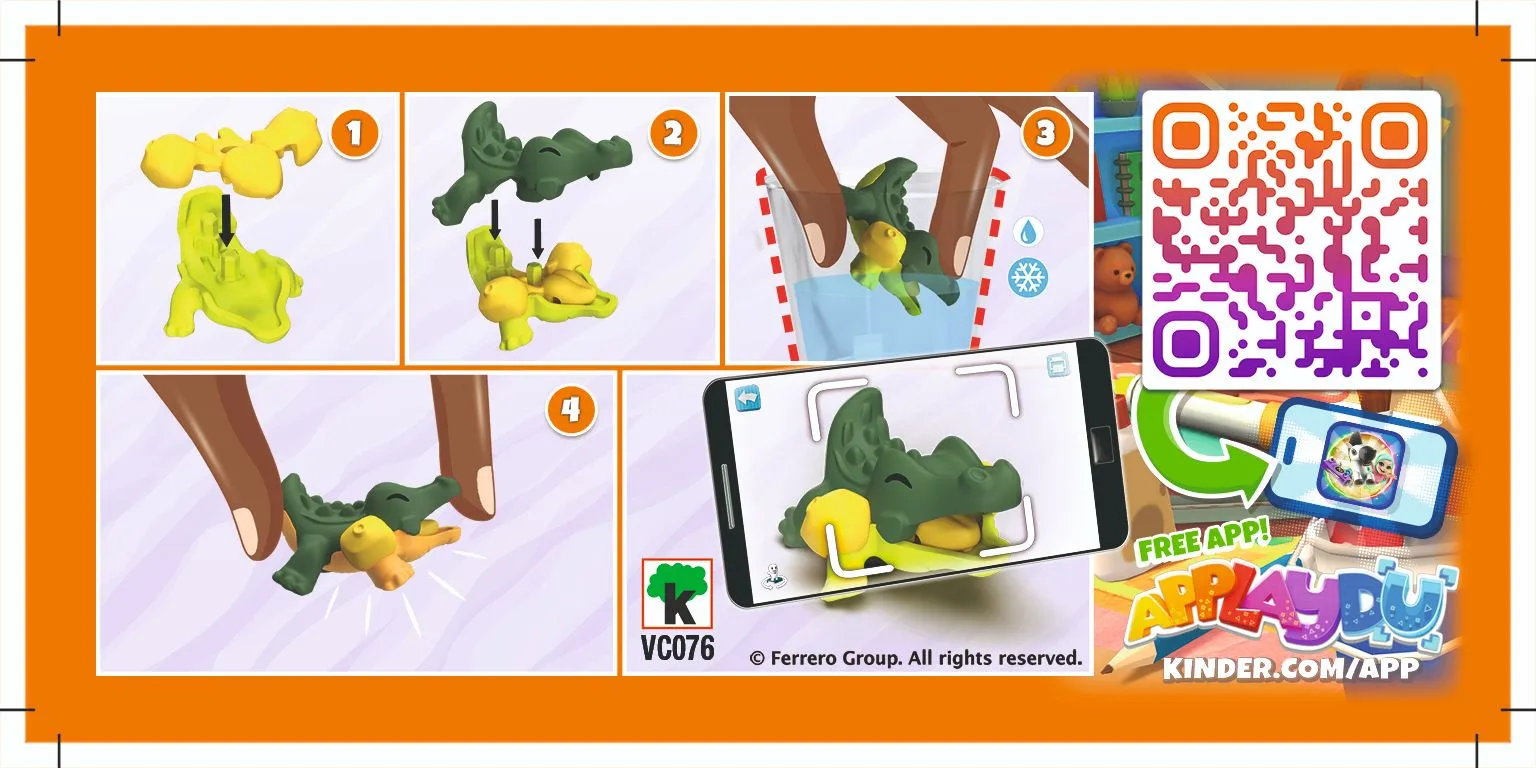 1

2

3

4

K
VC076

© Ferrero Group. All rights reserved.

FREE APP!
APPLAYDU
KINDER.COM/APP