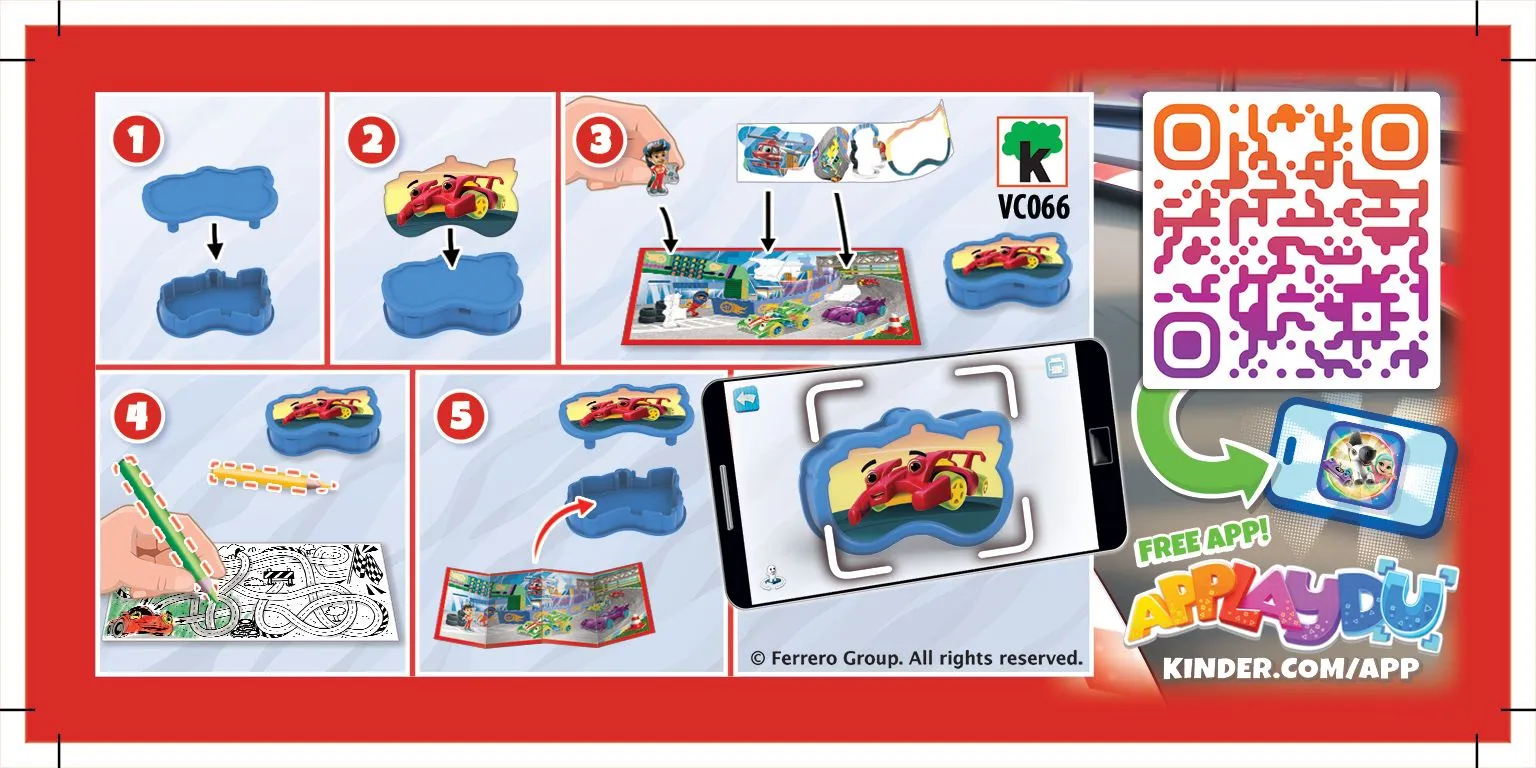 1

2

3

K
VC066

4

5

© Ferrero Group. All rights reserved.

FREE APP!
APPLAYDU
KINDER.COM/APP