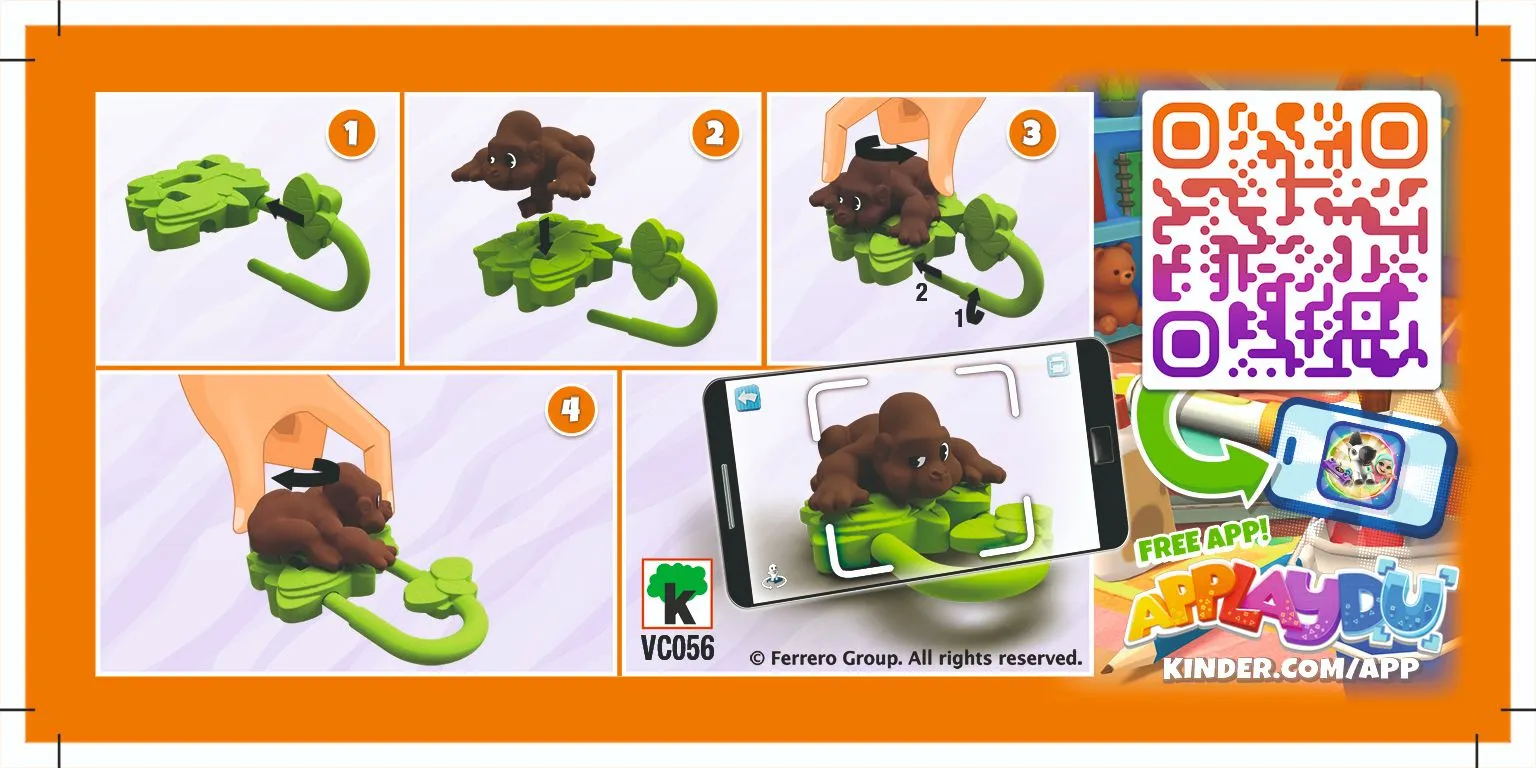 1

2

3

2

1

4

K

VC056

© Ferrero Group. All rights reserved.

FREE APP!

APPLAYDU

KINDER.COM/APP