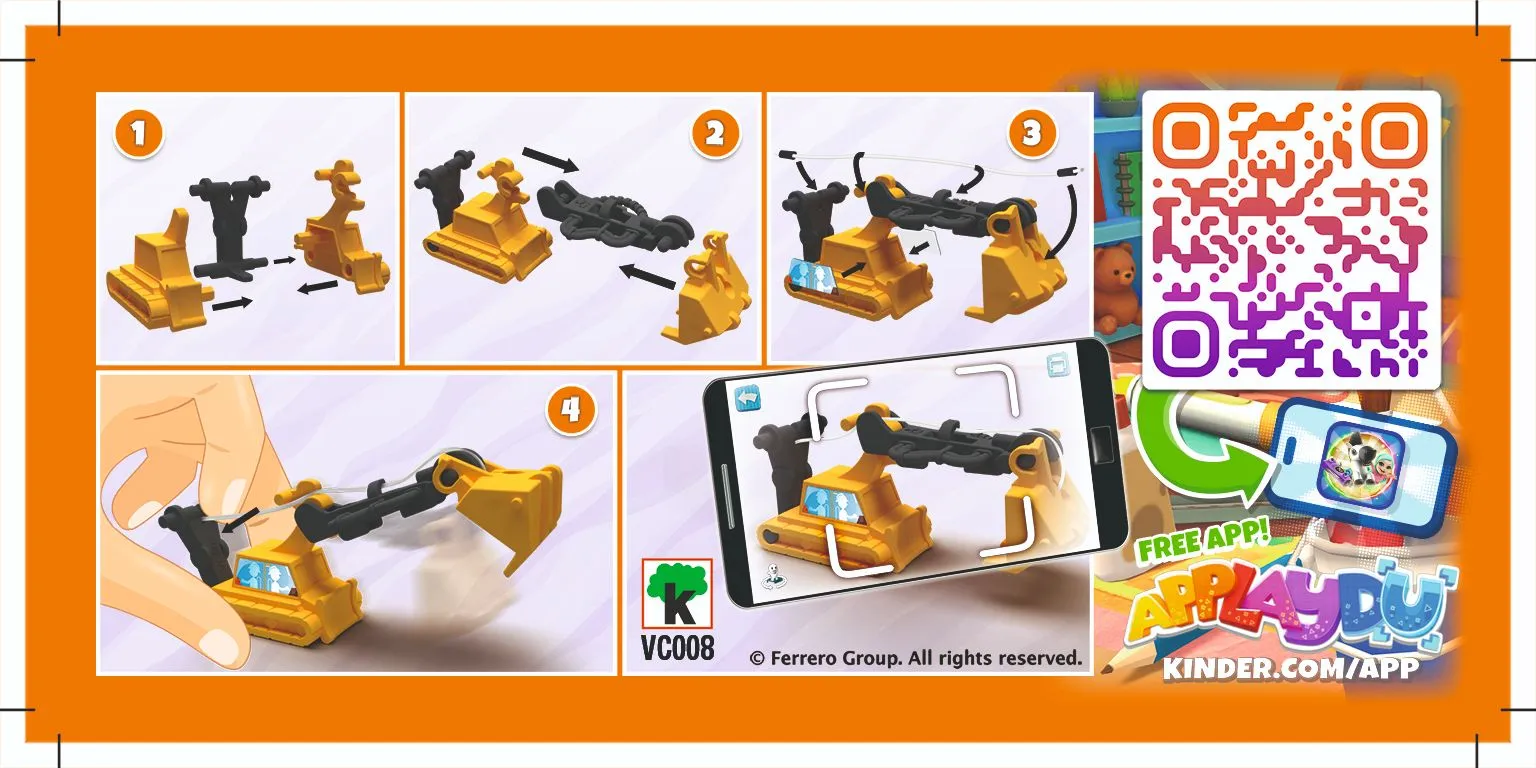 1

2

3

4

K
VC008

© Ferrero Group. All rights reserved.

FREE APP!

APPLAYDU

KINDER.COM/APP