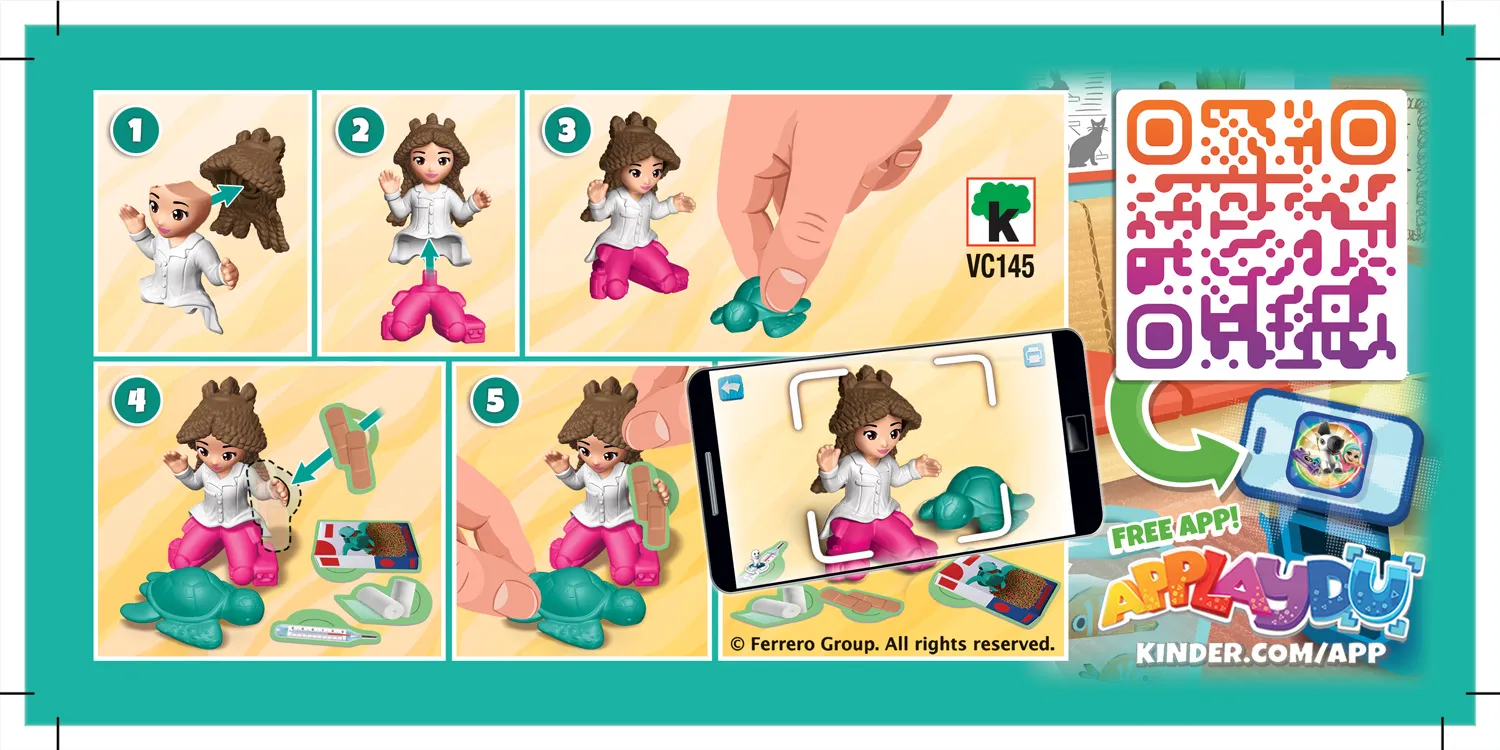 1

2

3

k
VC145

4

5

© Ferrero Group. All rights reserved.

FREE APP!
APPLAYDU
KINDER.COM/APP