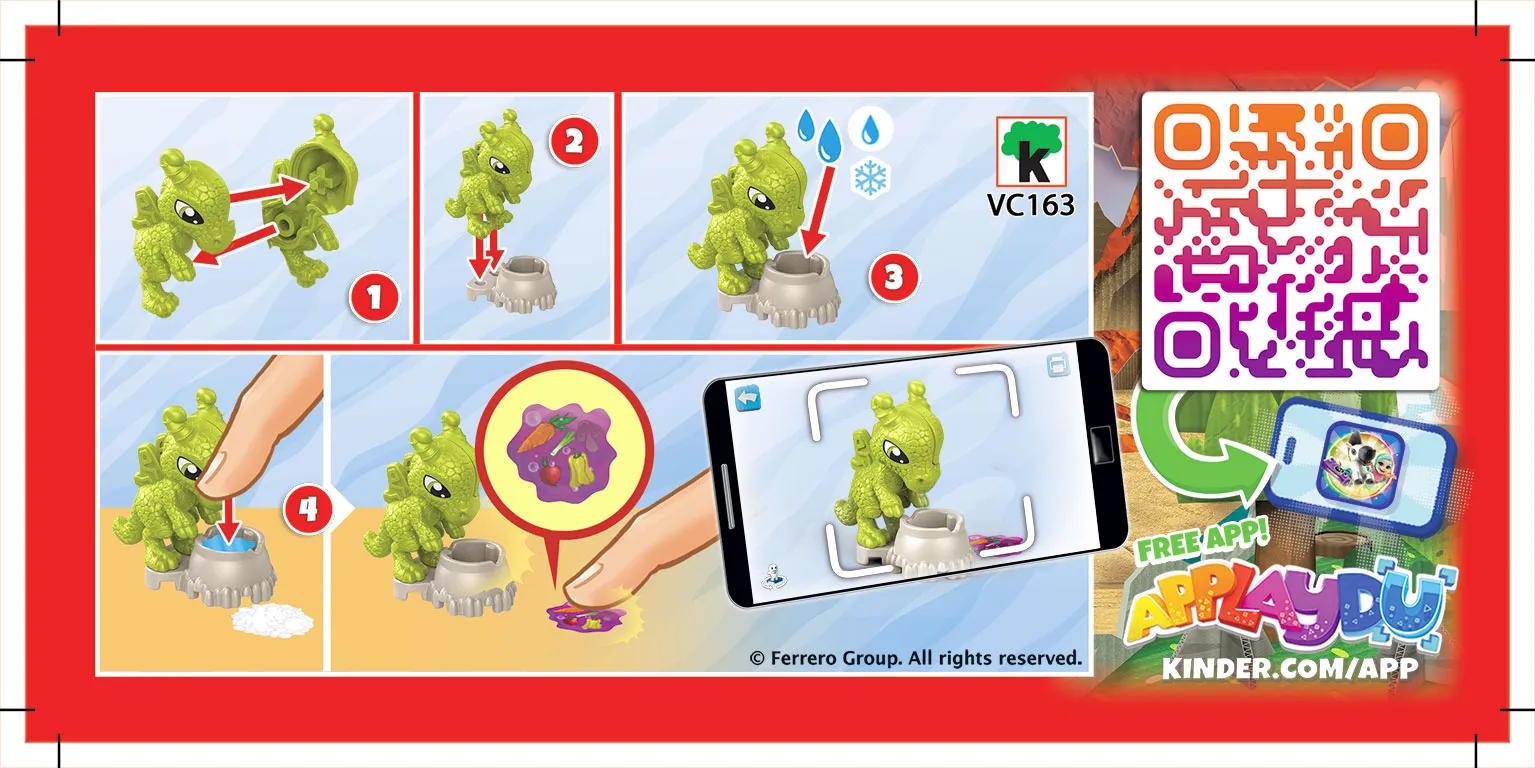 1

2

3

K
VC163

4

© Ferrero Group. All rights reserved.

FREE APP!
APPLAYDU
KINDER.COM/APP