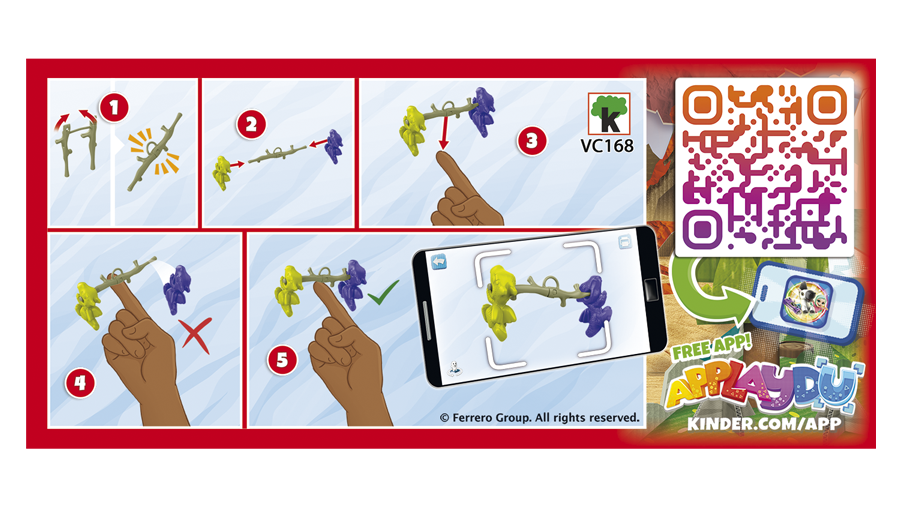 1

2

3

k
VC168

4

5

© Ferrero Group. All rights reserved.

FREE APP!

APPLAYDU

KINDER.COM/APP