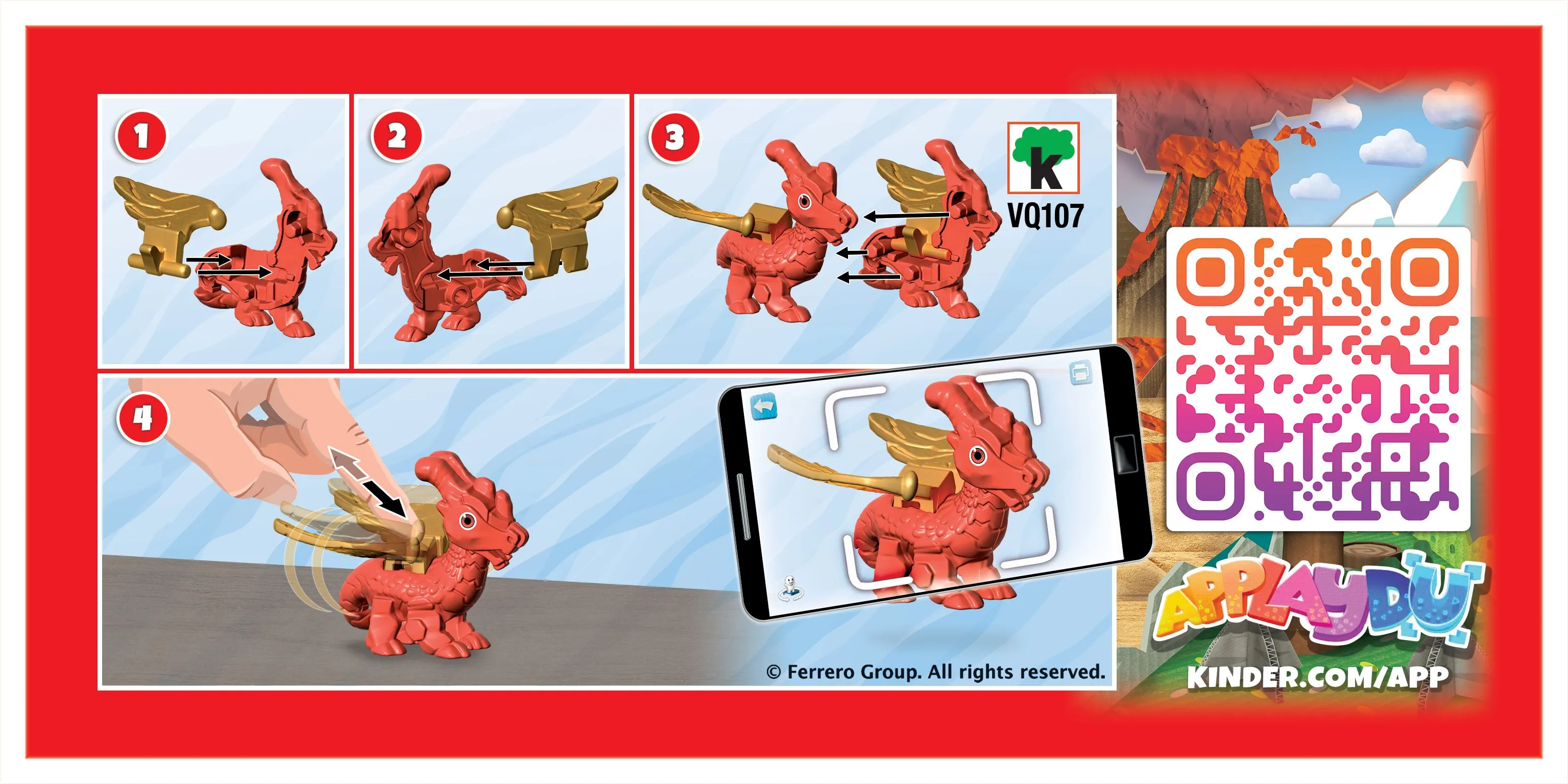 1

2

3

k
VQ107

4

© Ferrero Group. All rights reserved.

APPLAYDU

KINDER.COM/APP