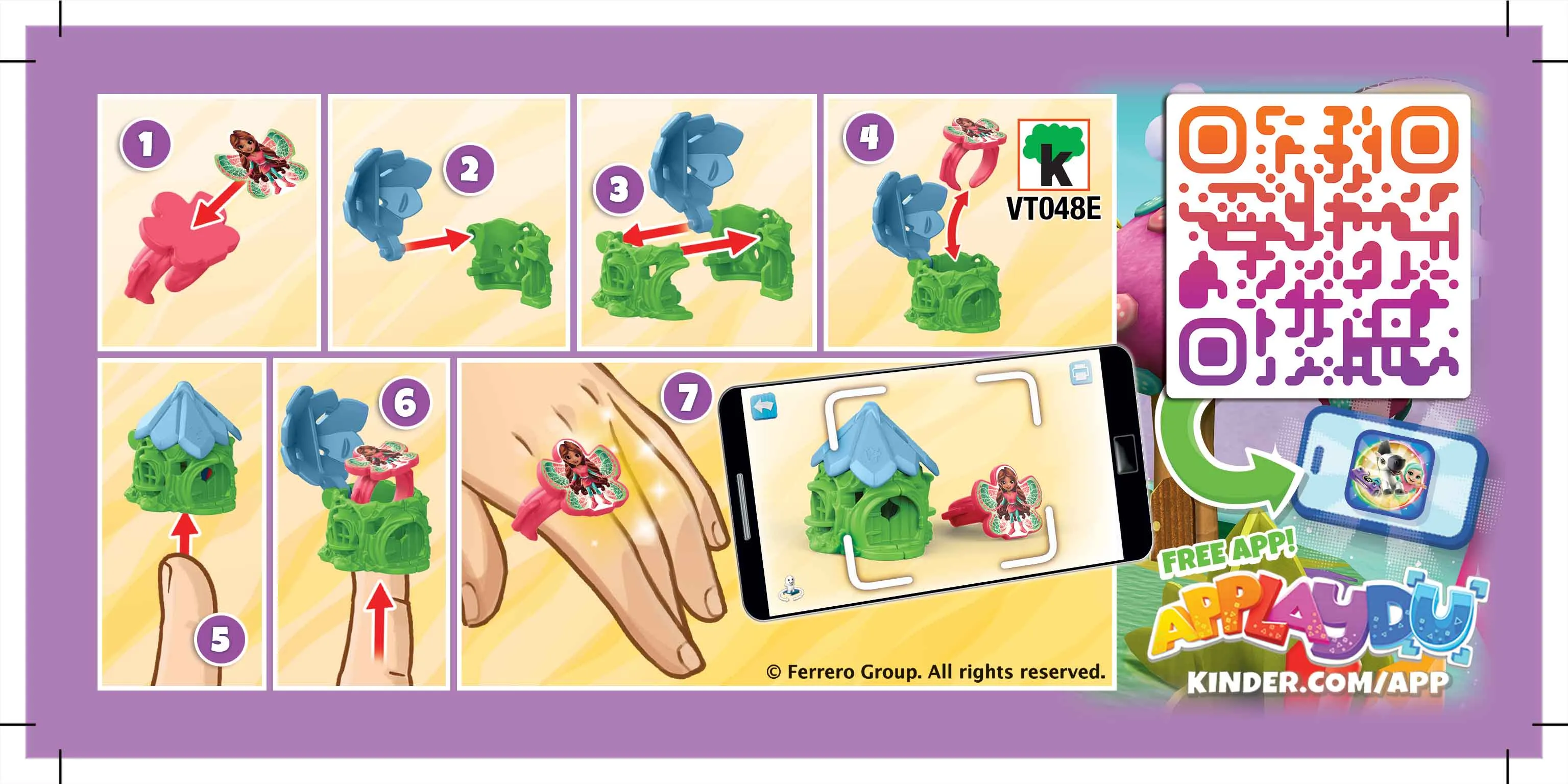 1

2

3

4

k
VT048E

5

6

7

© Ferrero Group. All rights reserved.

FREE APP!
APPLAYDU
KINDER.COM/APP