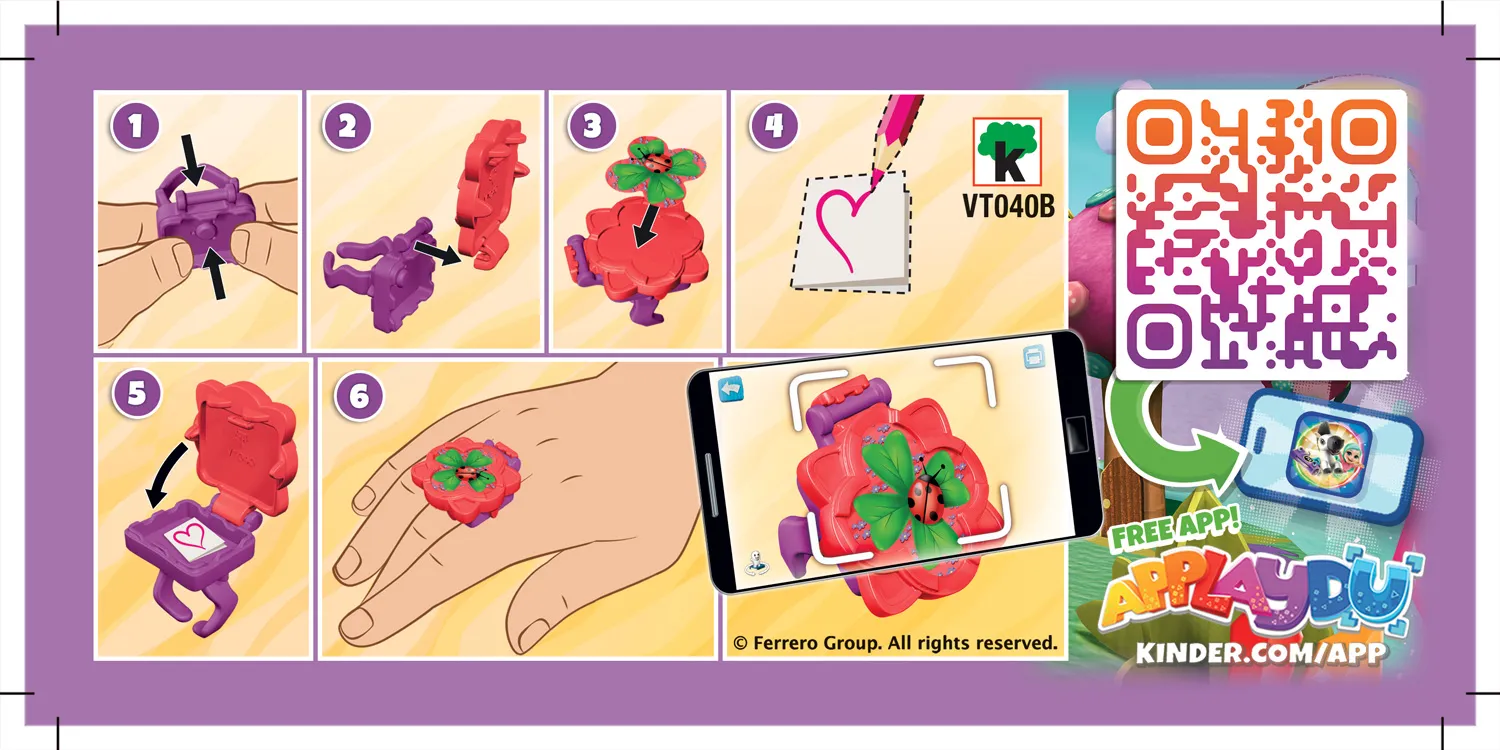 1

2

3

4

K
VT040B

5

6

© Ferrero Group. All rights reserved.

FREE APP!
APPLAYDU
KINDER.COM/APP